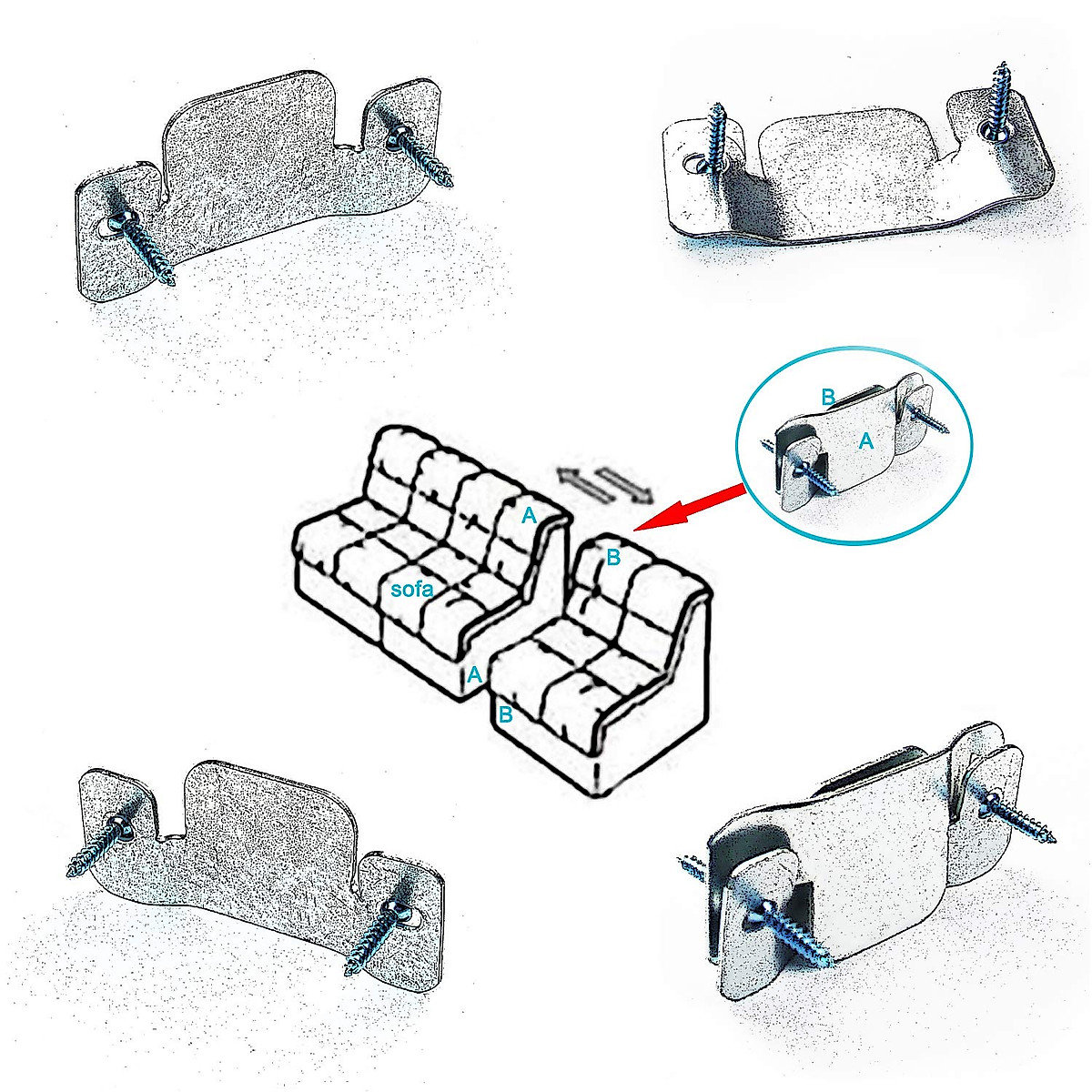 B
A
A
B
sofa
A
B