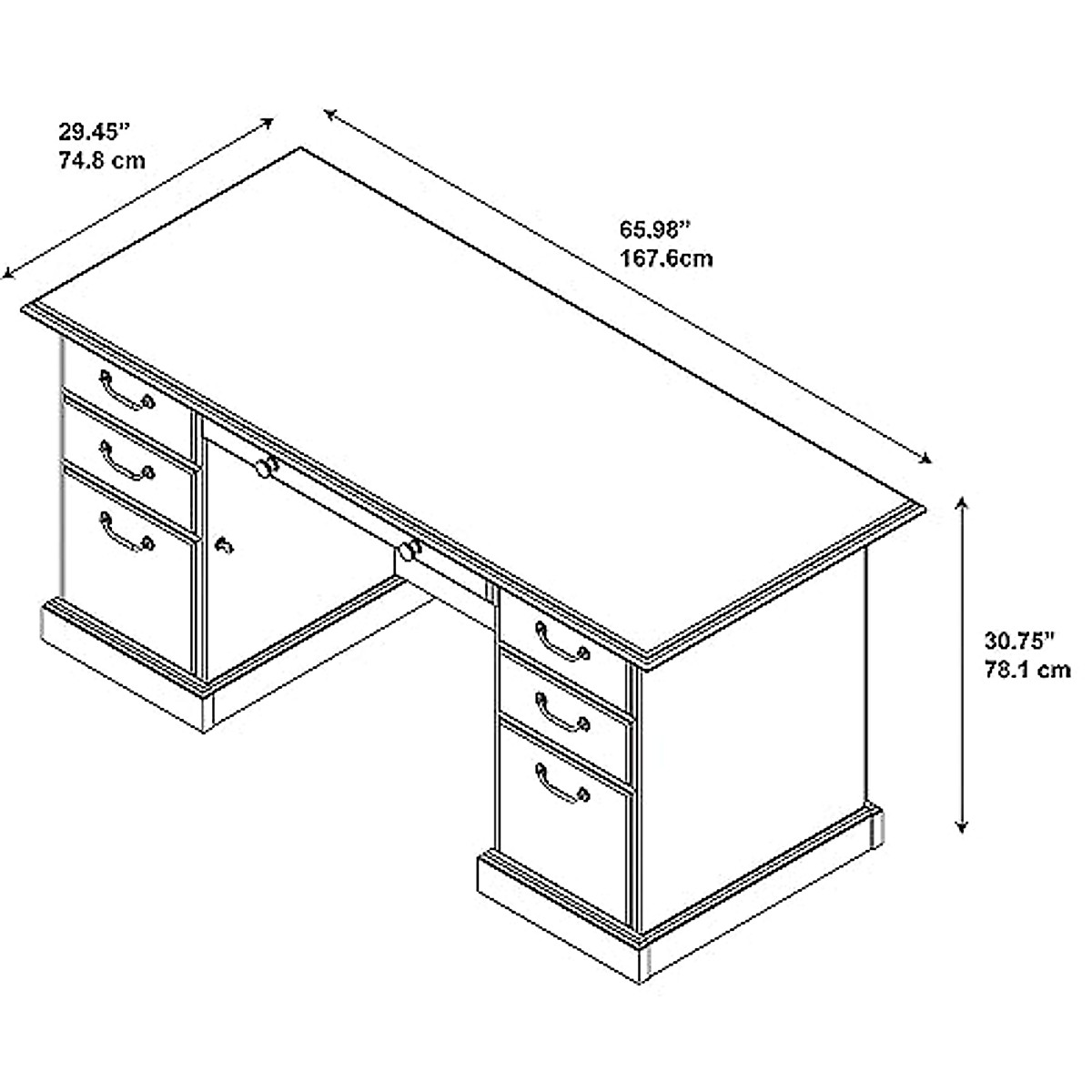 29.45"
74.8 cm

65.98"
167.6cm

30.75"
78.1 cm