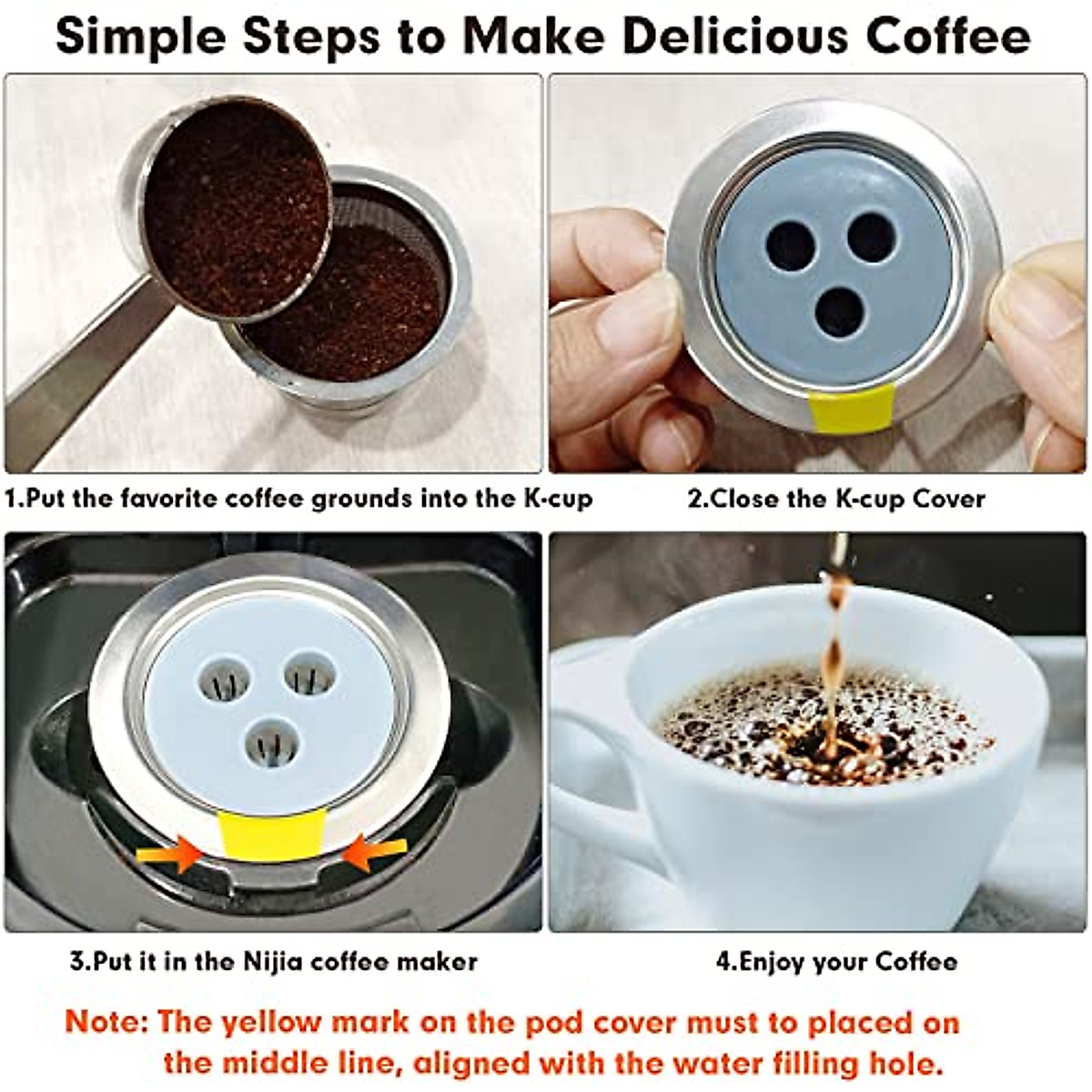 Simple Steps to Make Delicious Coffee

1.Put the favorite coffee grounds into the K-cup

2.Close the K-cup Cover

3.Put it in the Nijia coffee maker

4.Enjoy your Coffee

Note: The yellow mark on the pod cover must to placed on the middle line, aligned with the water filling hole.