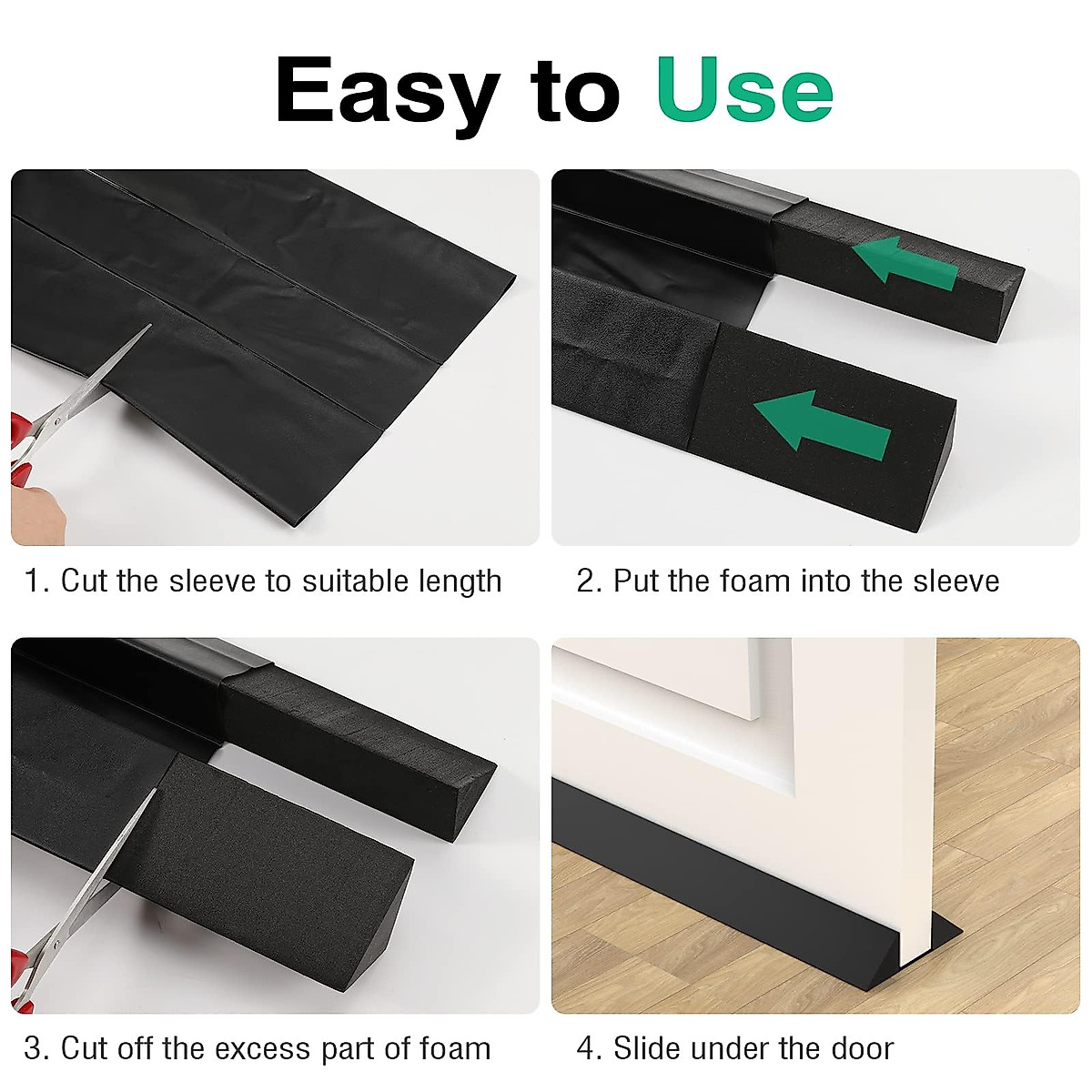 Easy to Use

1. Cut the sleeve to suitable length

2. Put the foam into the sleeve

3. Cut off the excess part of foam

4. Slide under the door