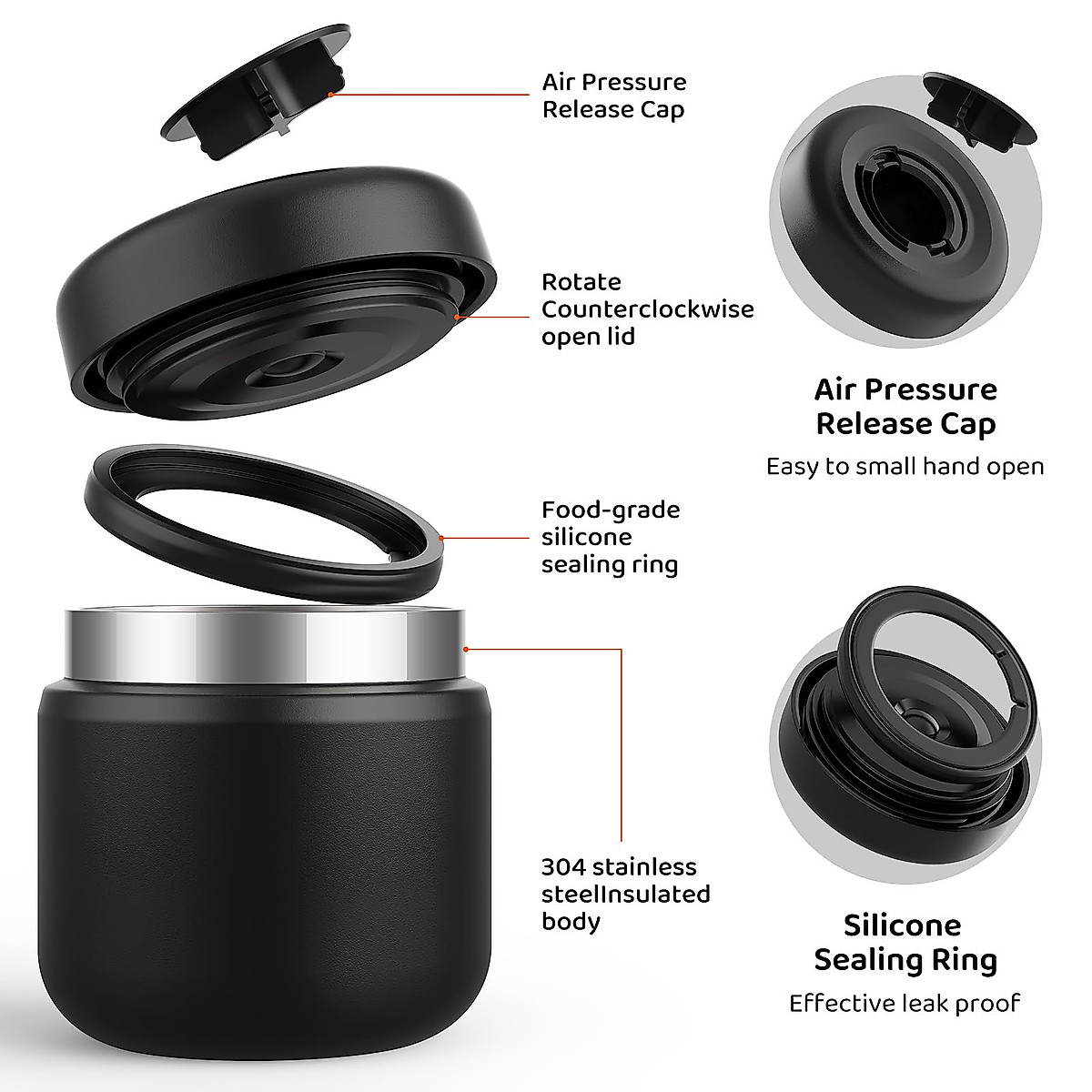 Air Pressure Release Cap

Rotate Counterclockwise open lid

Food-grade silicone sealing ring

304 stainless steelInsulated body

Air Pressure Release Cap

Easy to small hand open

Silicone Sealing Ring

Effective leak proof