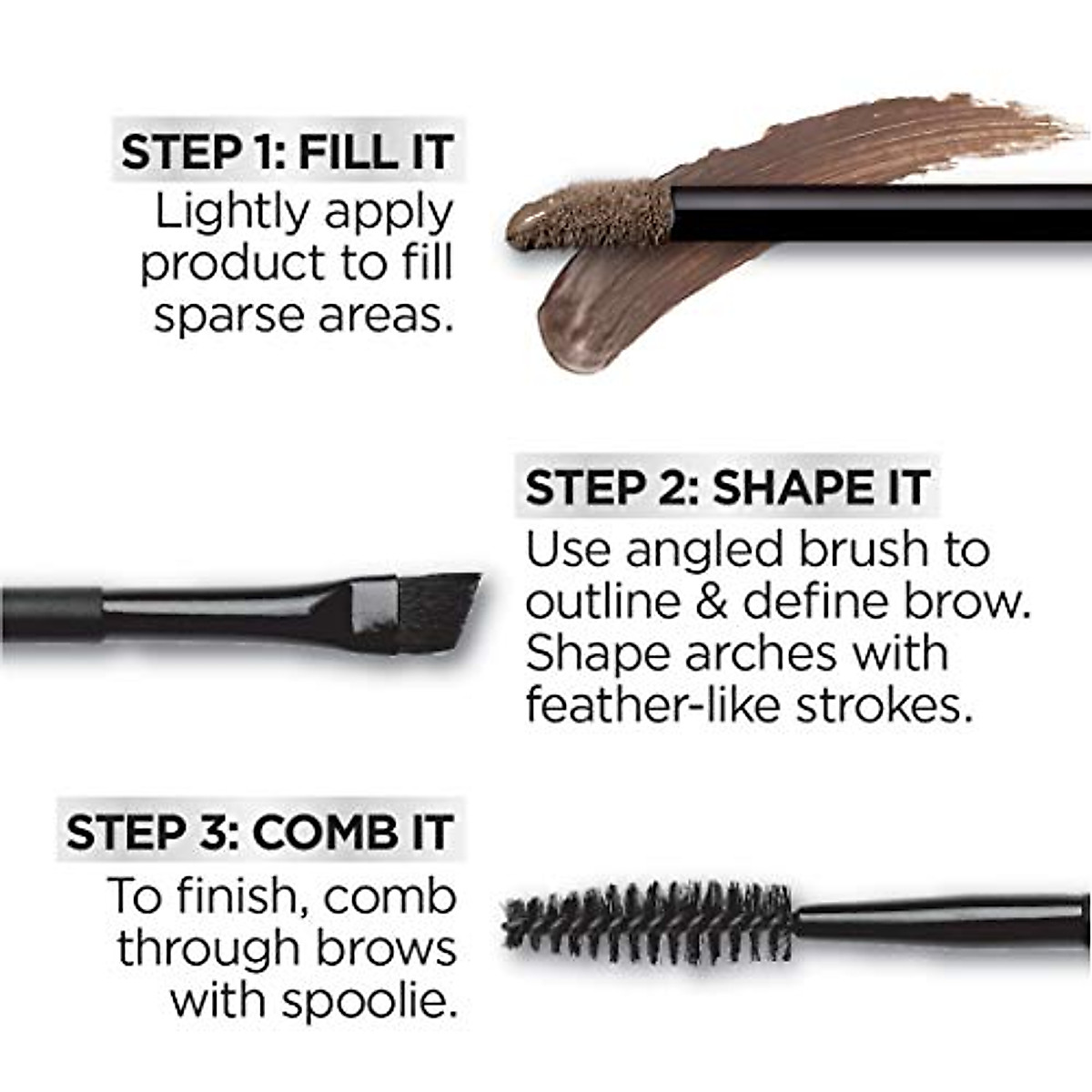 STEP 1: FILL IT
Lightly apply product to fill sparse areas.

STEP 2: SHAPE IT
Use angled brush to outline & define brow. Shape arches with feather-like strokes.

STEP 3: COMB IT
To finish, comb through brows with spoolie.