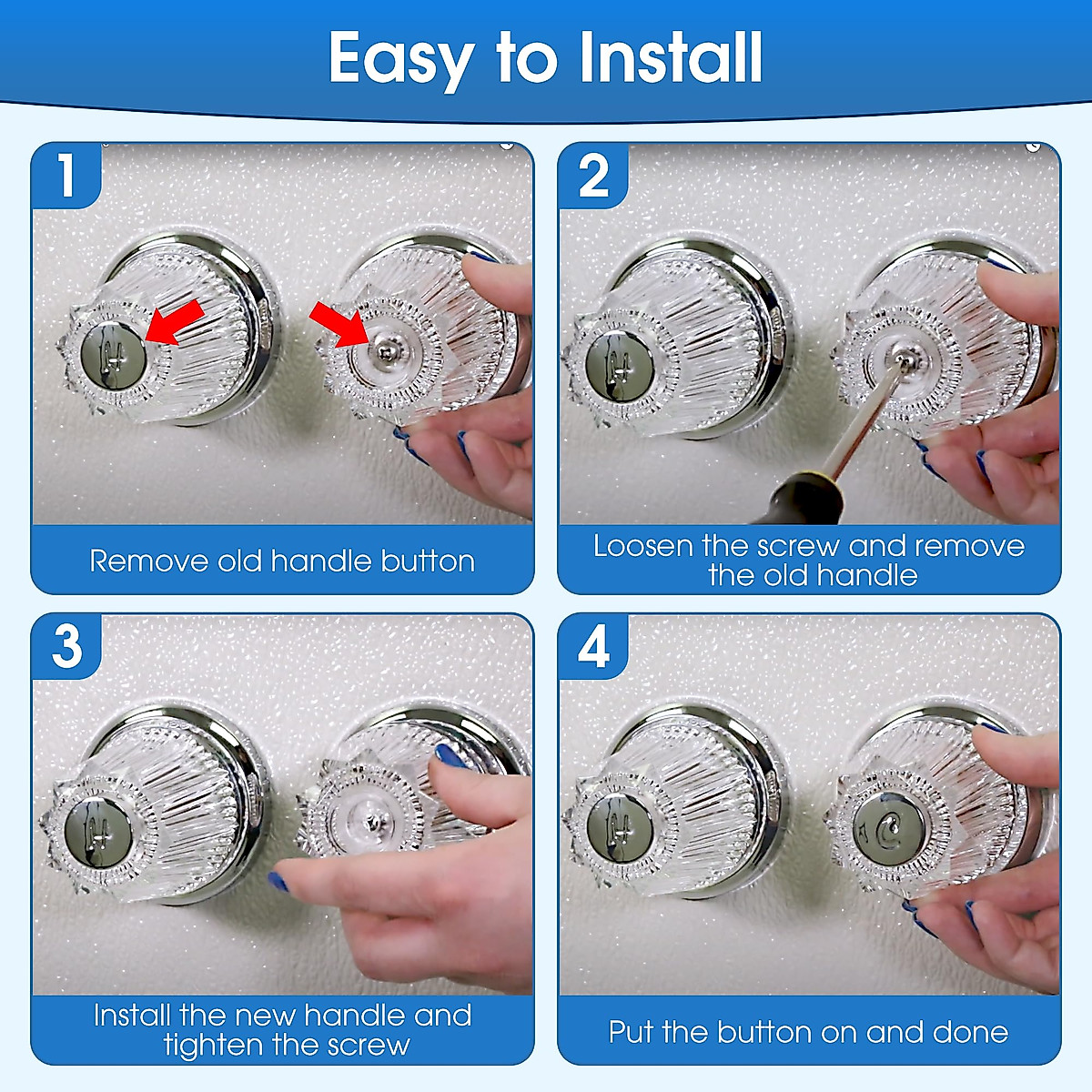 Easy to Install

1

H

Remove old handle button

2

H

Loosen the screw and remove the old handle

3

H

Install the new handle and tighten the screw

4

H

C

Put the button on and done