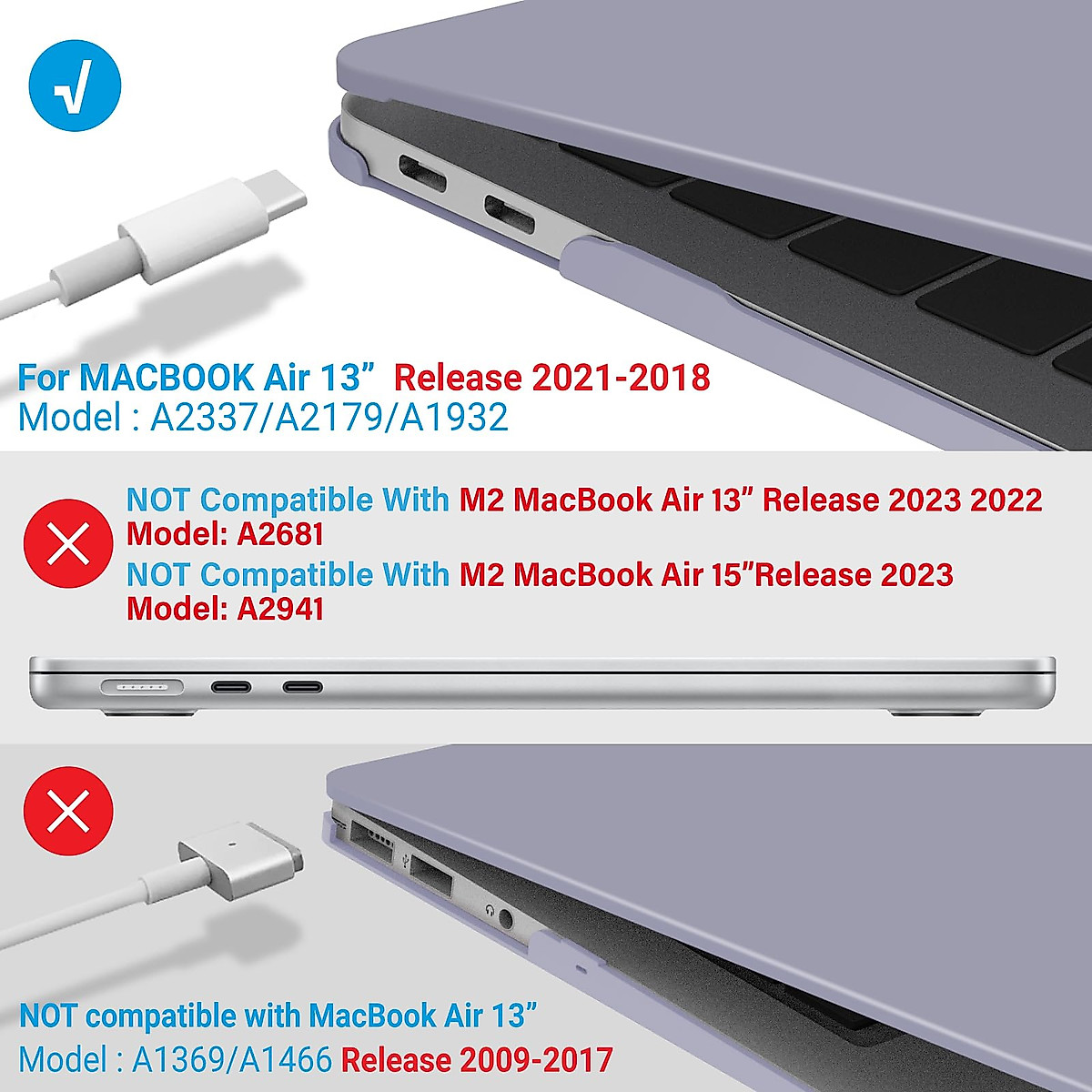 √

For MACBOOK Air 13” Release 2021-2018
Model : A2337/A2179/A1932

NOT Compatible With M2 MacBook Air 13” Release 2023 2022
Model: A2681
NOT Compatible With M2 MacBook Air 15”Release 2023
Model: A2941

NOT compatible with MacBook Air 13”
Model : A1369/A1466 Release 2009-2017