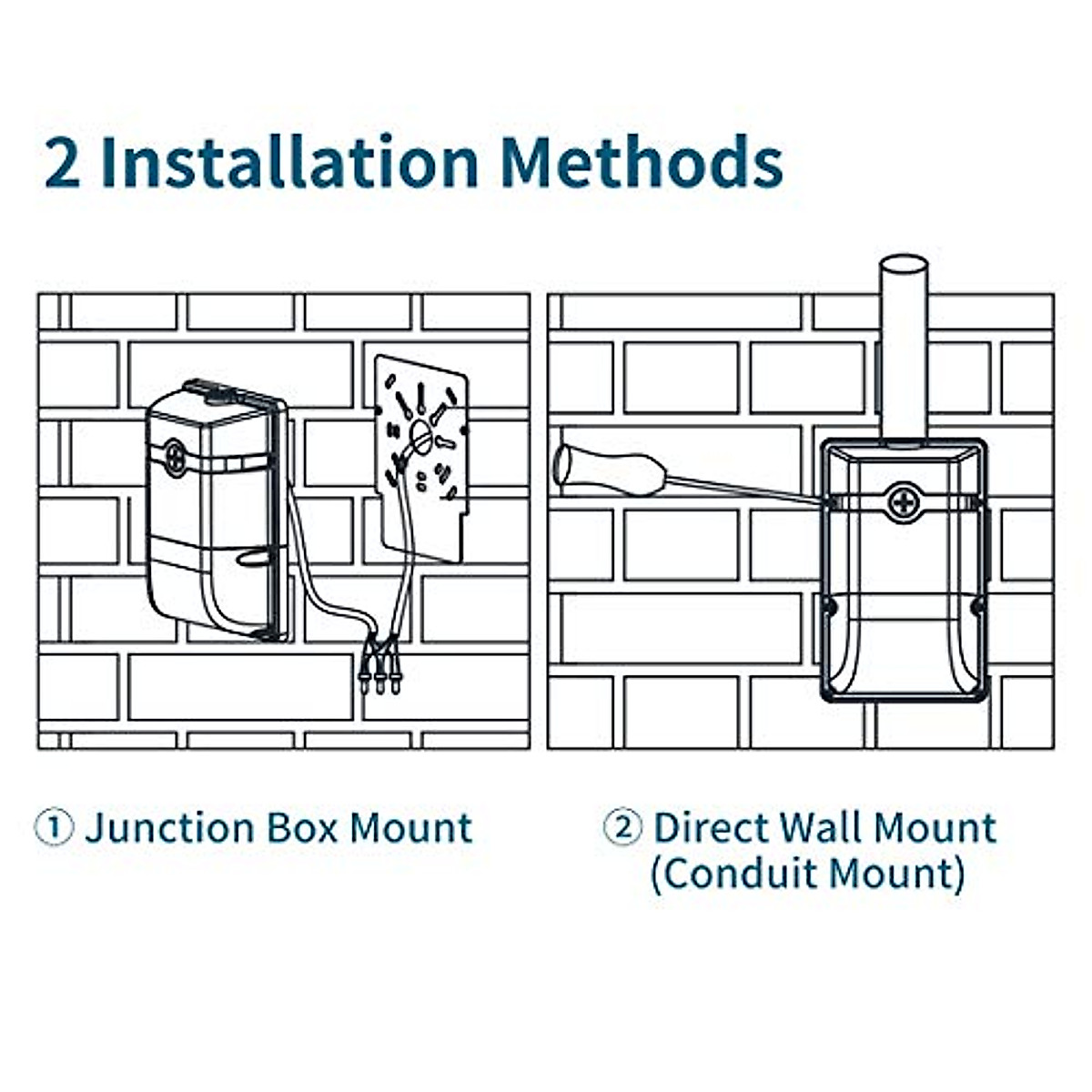 2 Installation Methods

① Junction Box Mount

② Direct Wall Mount (Conduit Mount)