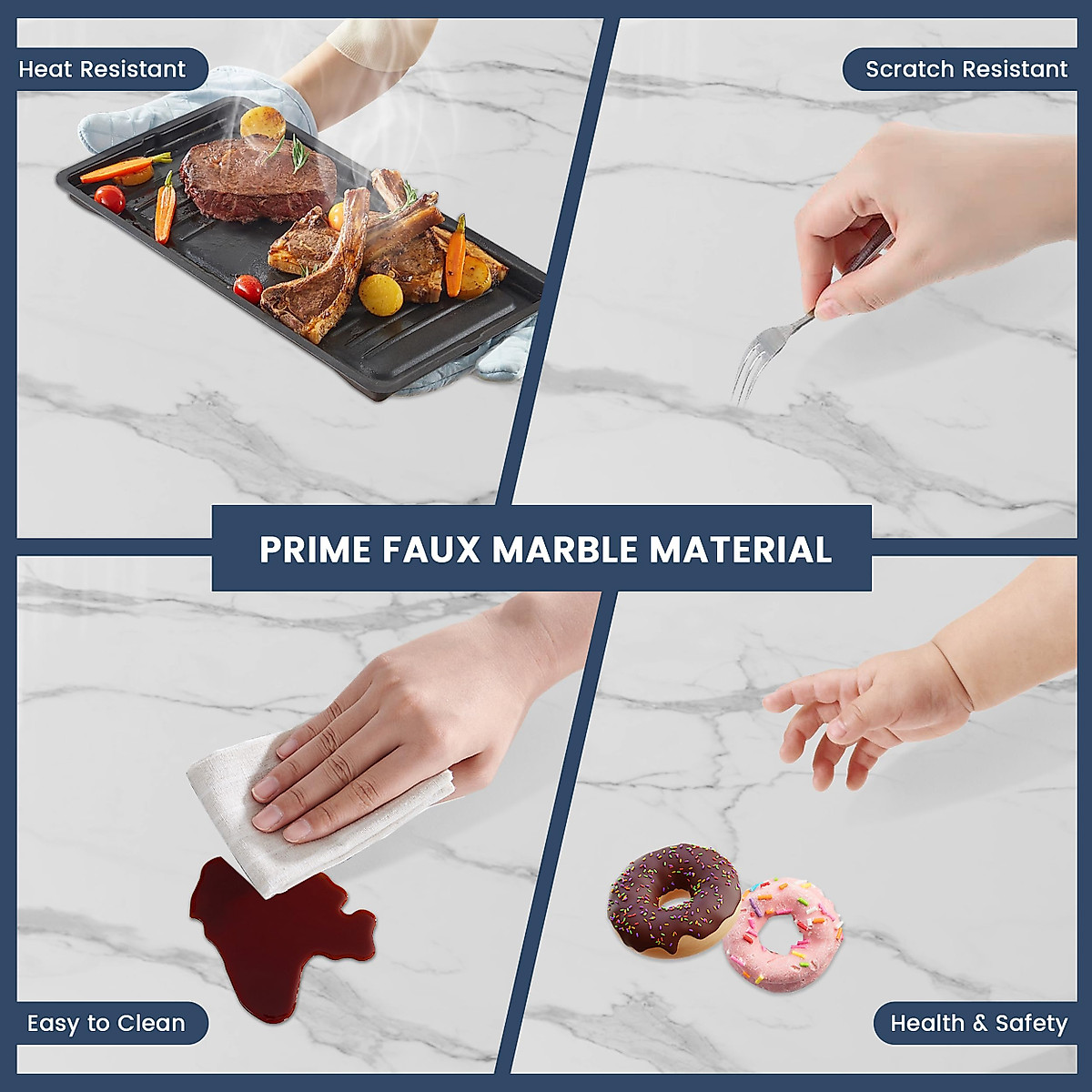 Heat Resistant

Scratch Resistant

PRIME FAUX MARBLE MATERIAL

Easy to Clean

Health & Safety