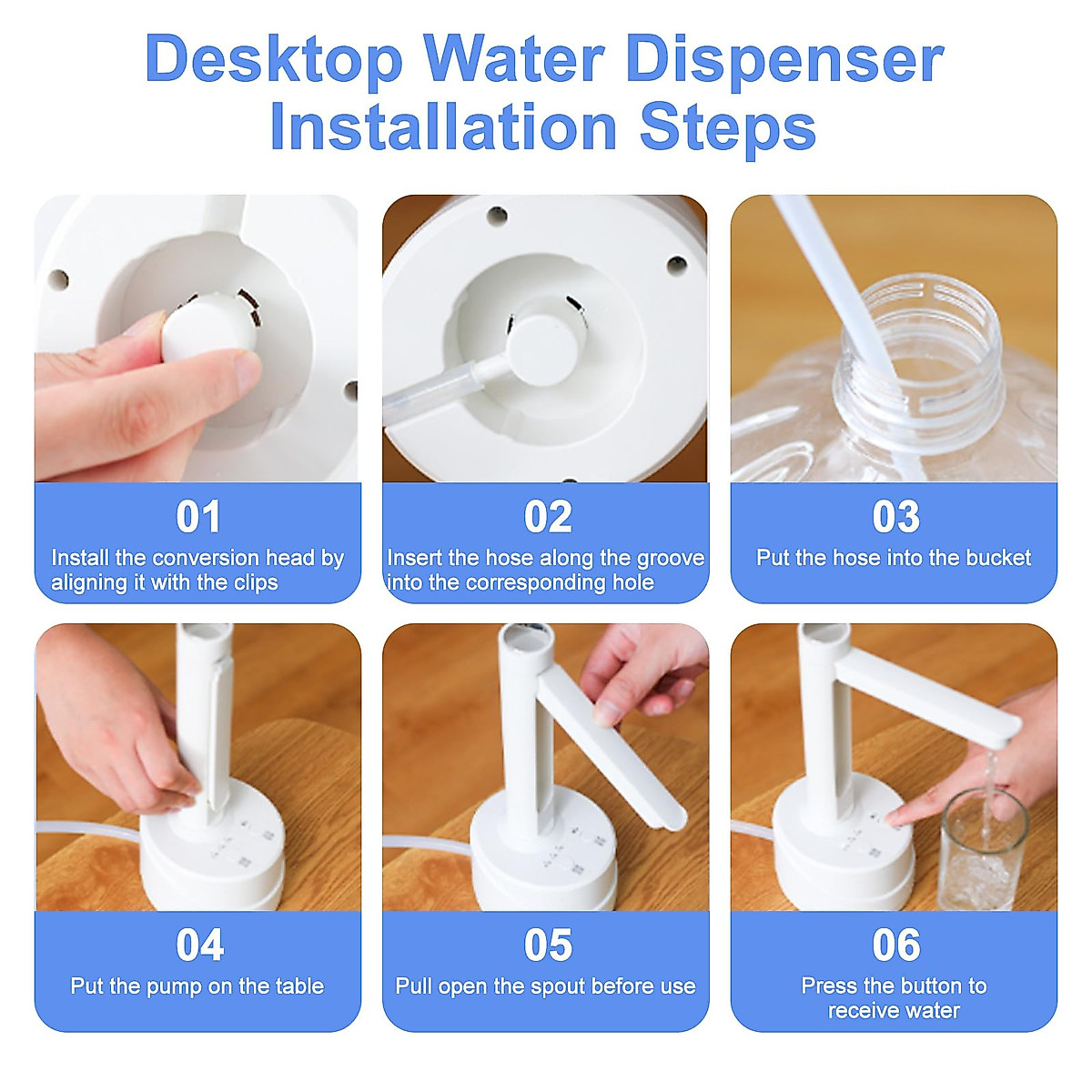 Desktop Water Dispenser Installation Steps

01
Install the conversion head by aligning it with the clips

02
Insert the hose along the groove into the corresponding hole

03
Put the hose into the bucket

04
Put the pump on the table

05
Pull open the spout before use

06
Press the button to receive water