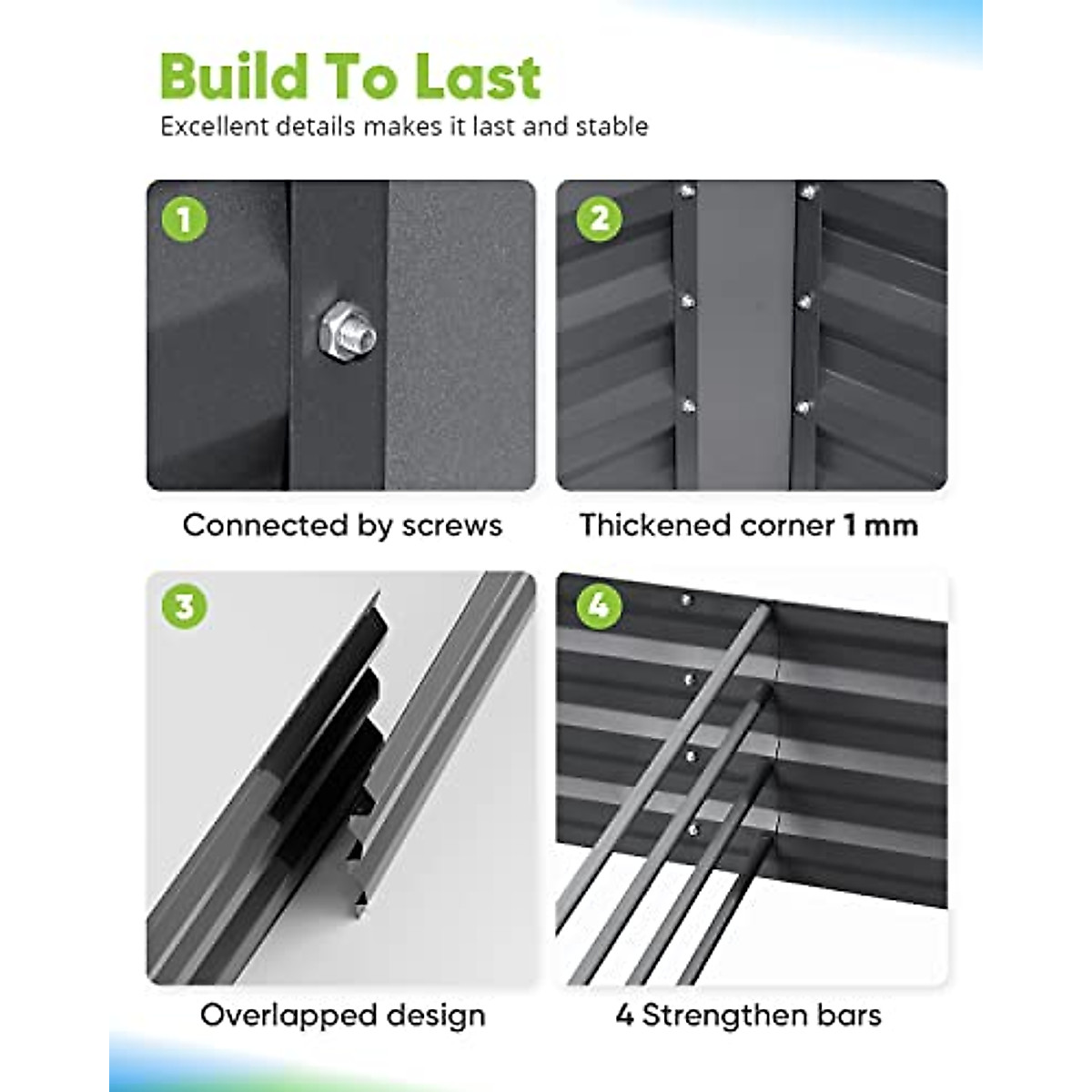 Build To Last

Excellent details makes it last and stable

1

Connected by screws

2

Thickened corner 1 mm

3

Overlapped design

4

4 Strengthen bars