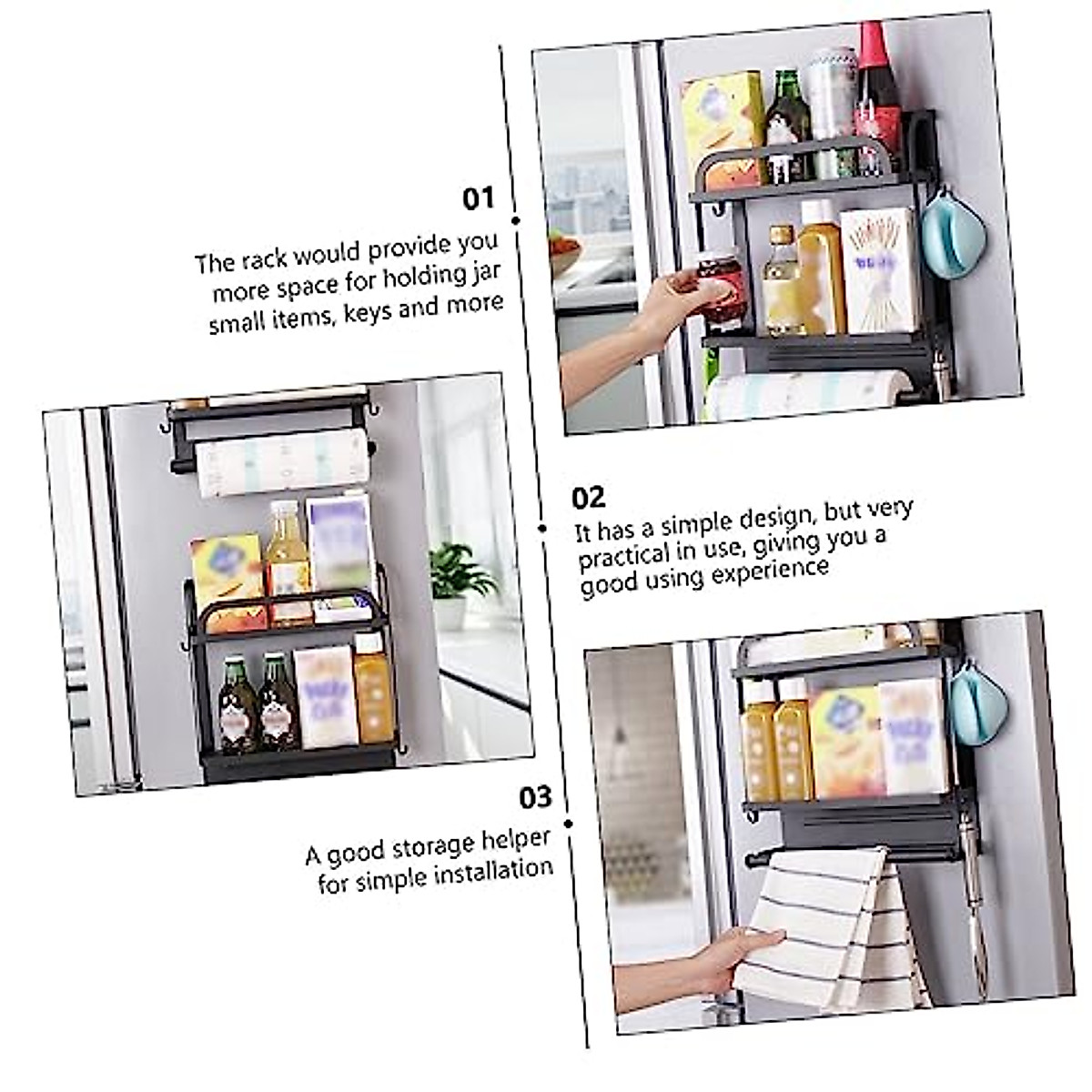 01

The rack would provide you more space for holding jar small items, keys and more

02

It has a simple design, but very practical in use, giving you a good using experience

03

A good storage helper for simple installation