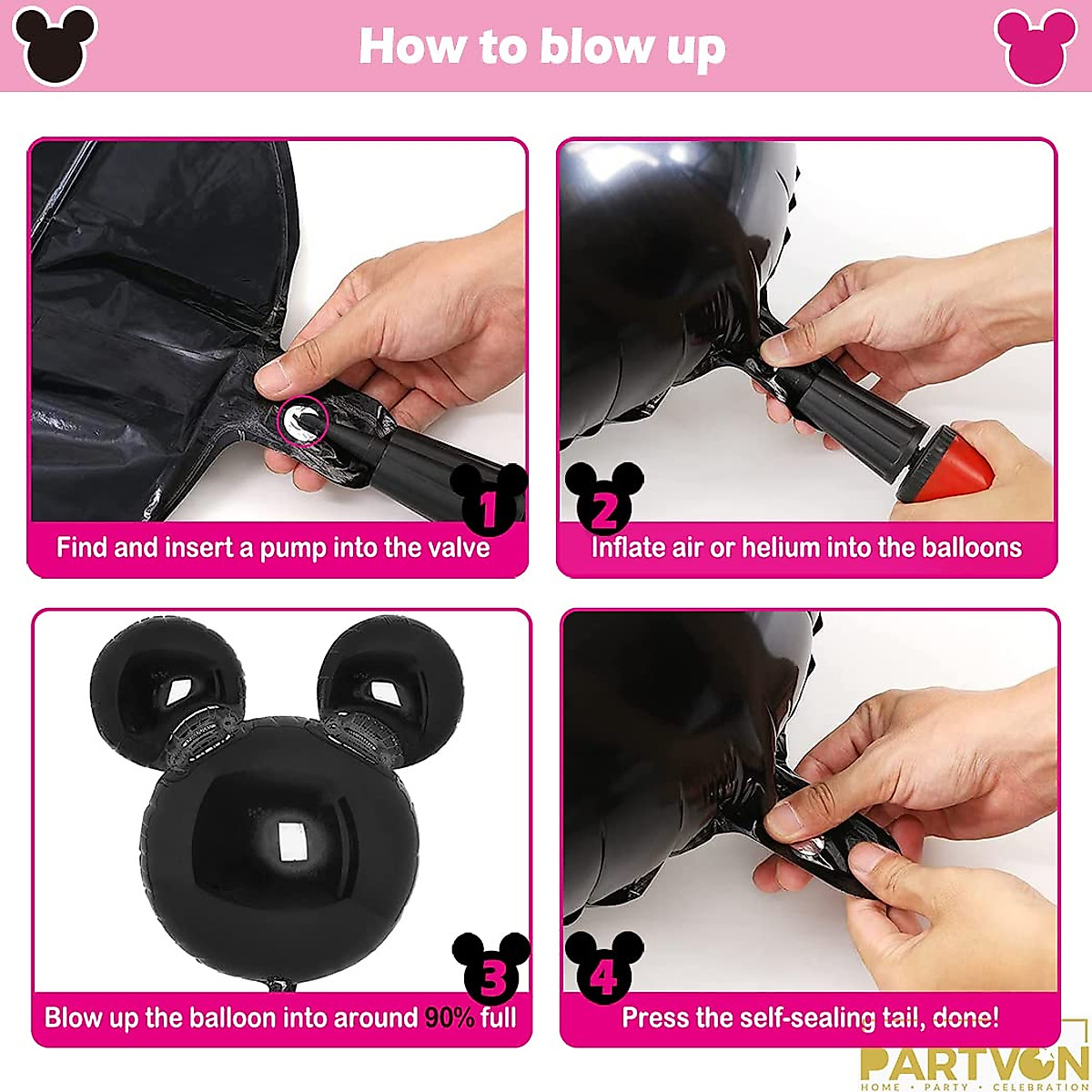 How to blow up

1
Find and insert a pump into the valve

2
Inflate air or helium into the balloons

3
Blow up the balloon into around 90% full

4
Press the self-sealing tail, done!

PARTVON
HOME • PARTY • CELEBRATION