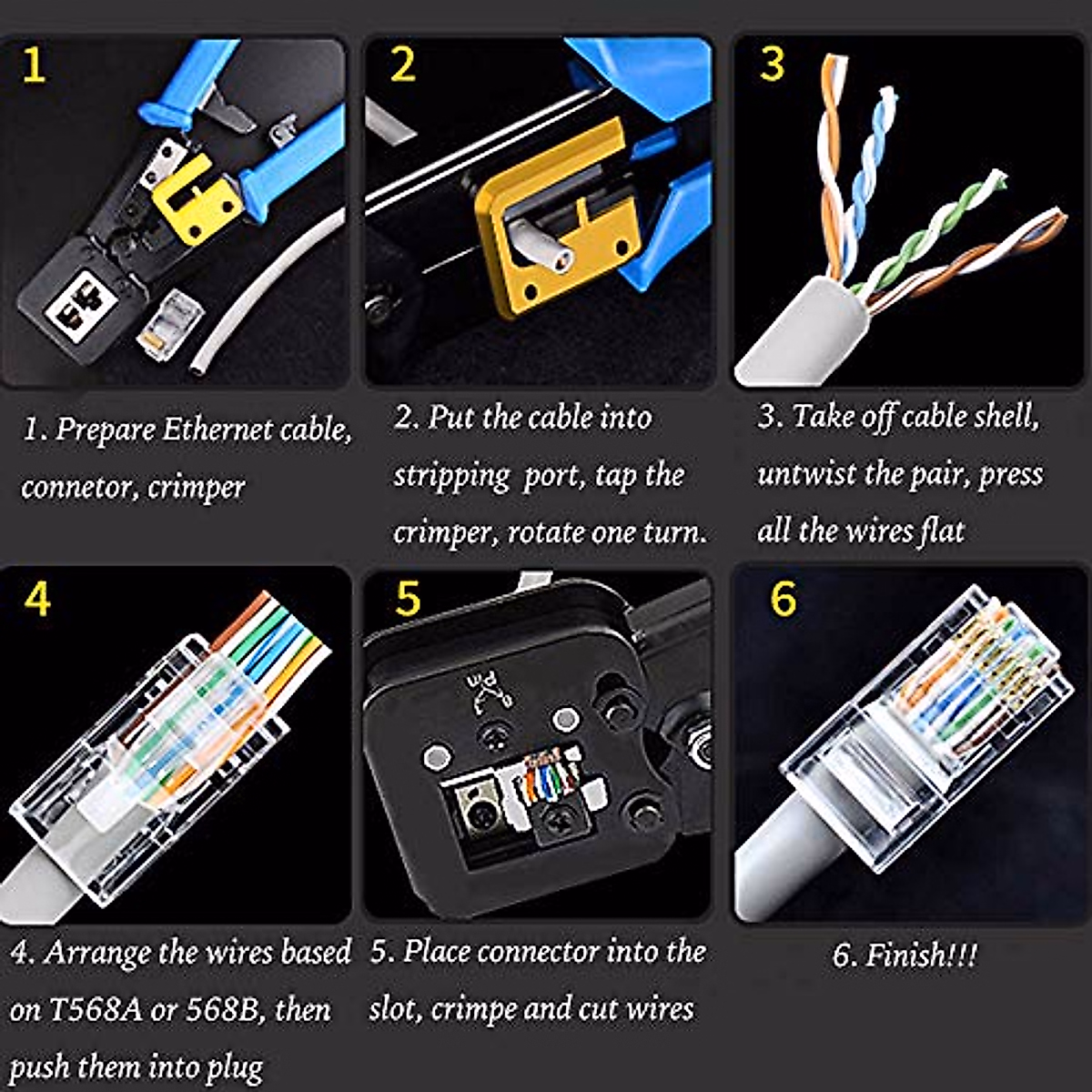 1

1. Prepare Ethernet cable, connetor, crimper

2

2. Put the cable into stripping port, tap the crimper, rotate one turn.

3

3. Take off cable shell, untwist the pair, press all the wires flat

4

4. Arrange the wires based on T568A or 568B, then push them into plug

5

5. Place connector into the slot, crimpe and cut wires

6

6. Finish!!!