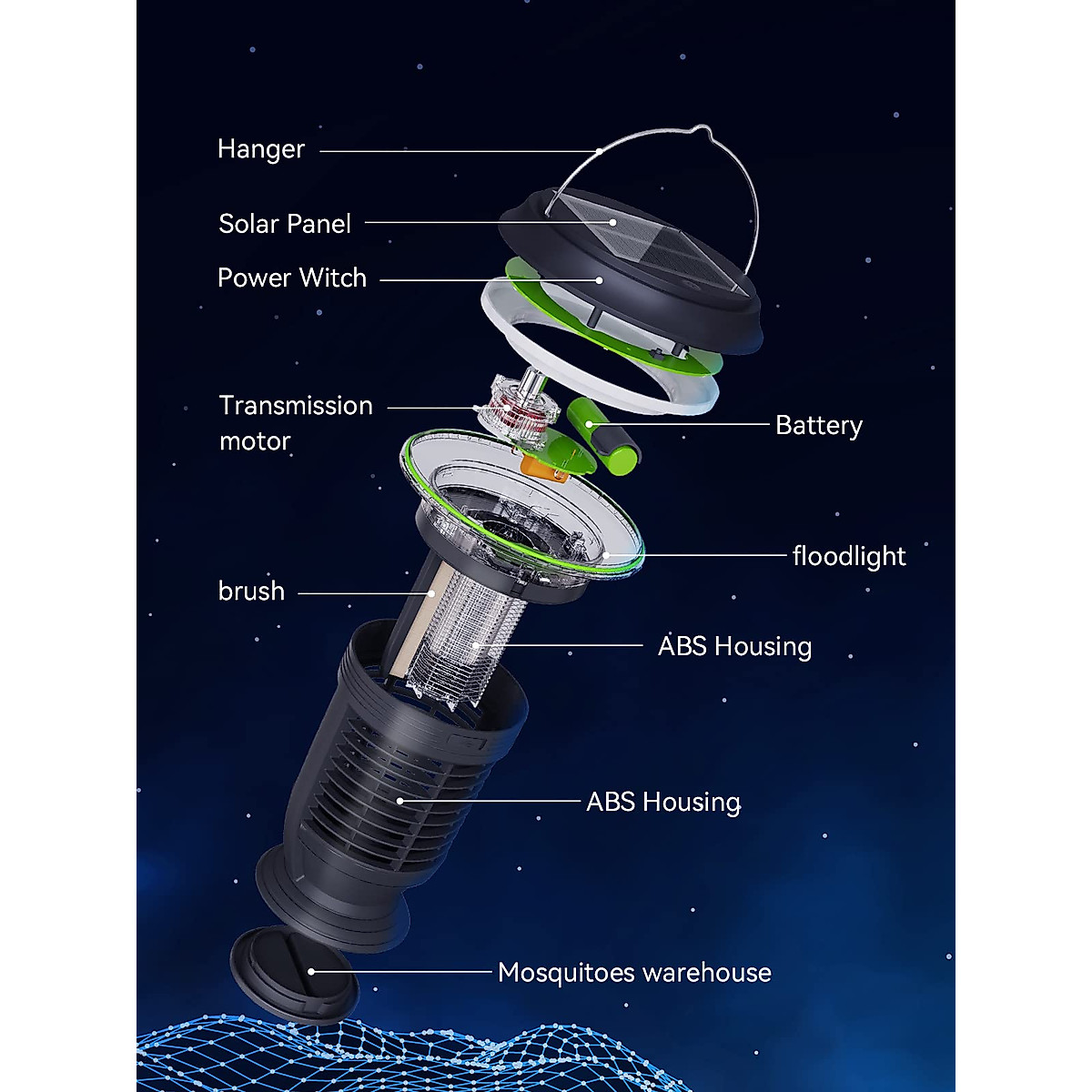 Hanger

Solar Panel

Power Witch

Transmission motor

Battery

floodlight

brush

ABS Housing

ABS Housing

Mosquitoes warehouse