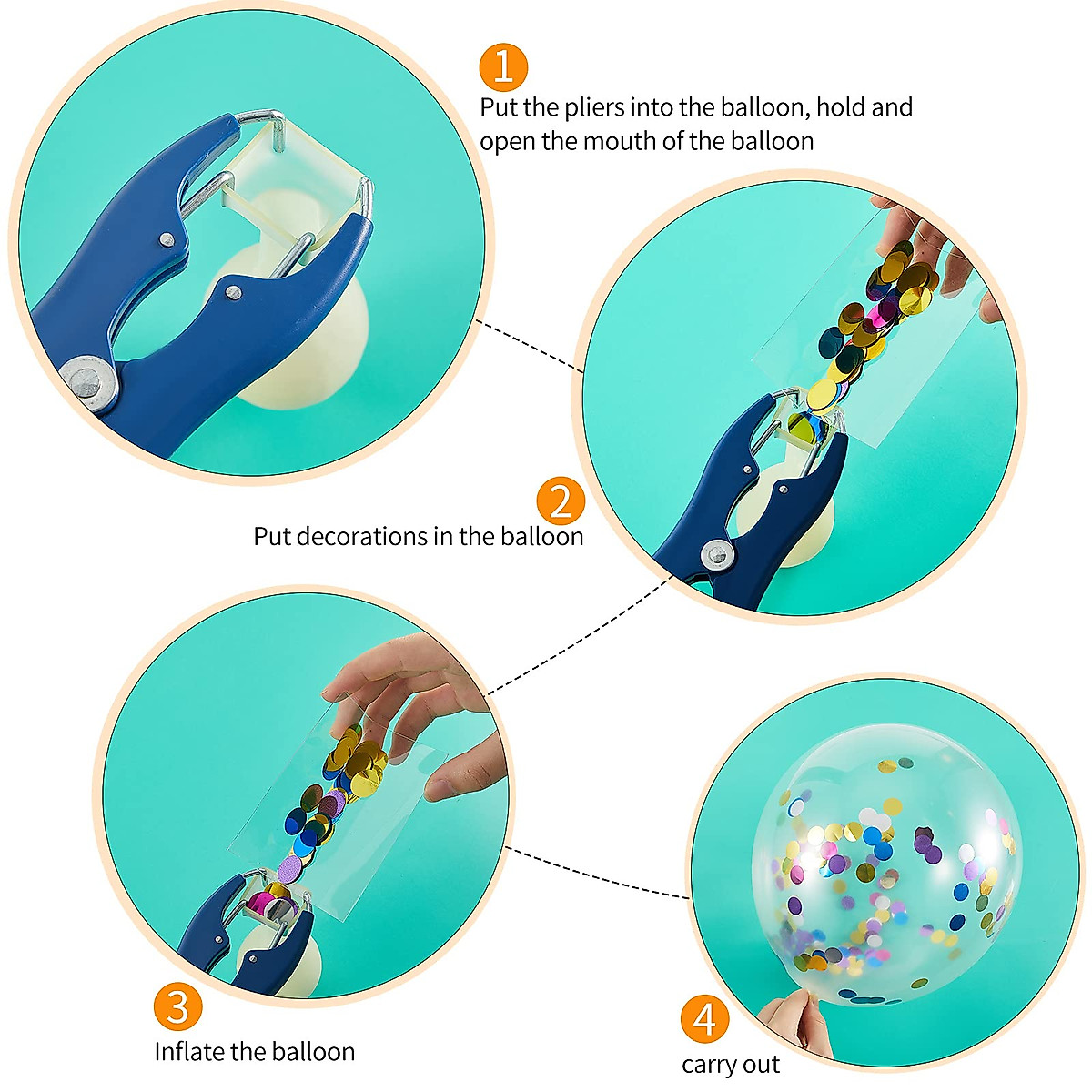 1
Put the pliers into the balloon, hold and open the mouth of the balloon

2
Put decorations in the balloon

3
Inflate the balloon

4
carry out