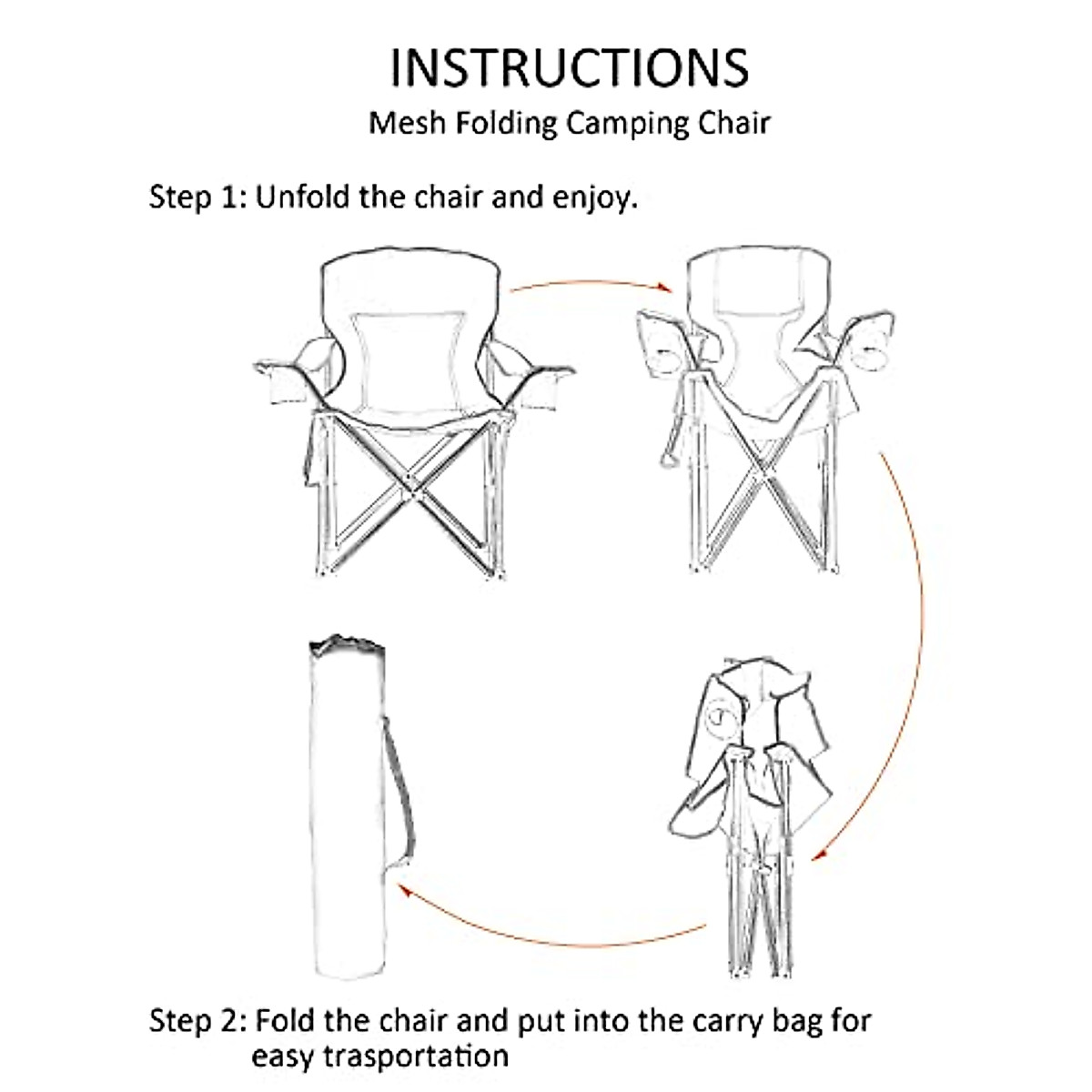 INSTRUCTIONS
Mesh Folding Camping Chair

Step 1: Unfold the chair and enjoy.

Step 2: Fold the chair and put into the carry bag for easy trasportation