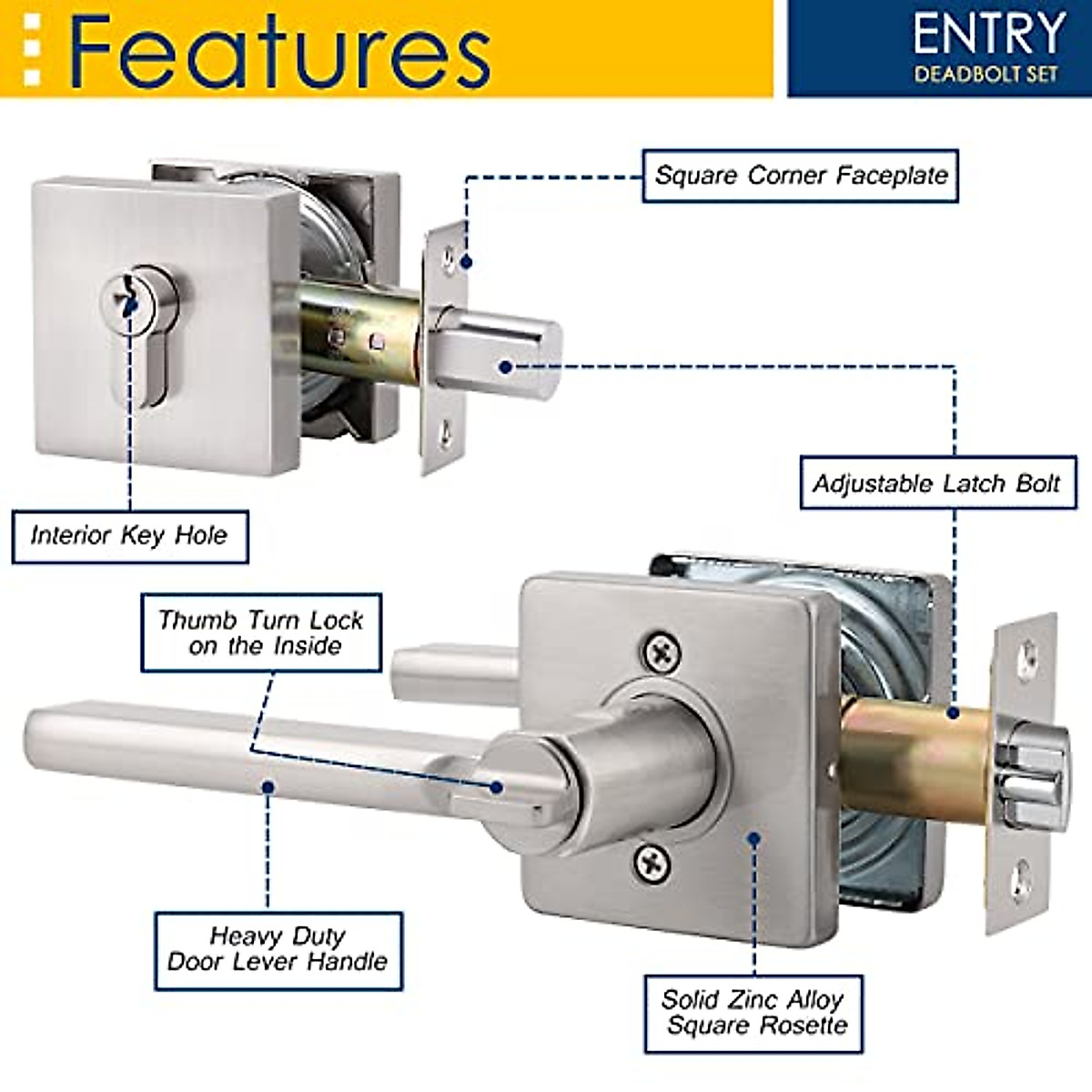 Features

ENTRY
DEADBOLT SET

Square Corner Faceplate

Adjustable Latch Bolt

Interior Key Hole

Thumb Turn Lock on the Inside

Heavy Duty Door Lever Handle

Solid Zinc Alloy Square Rosette