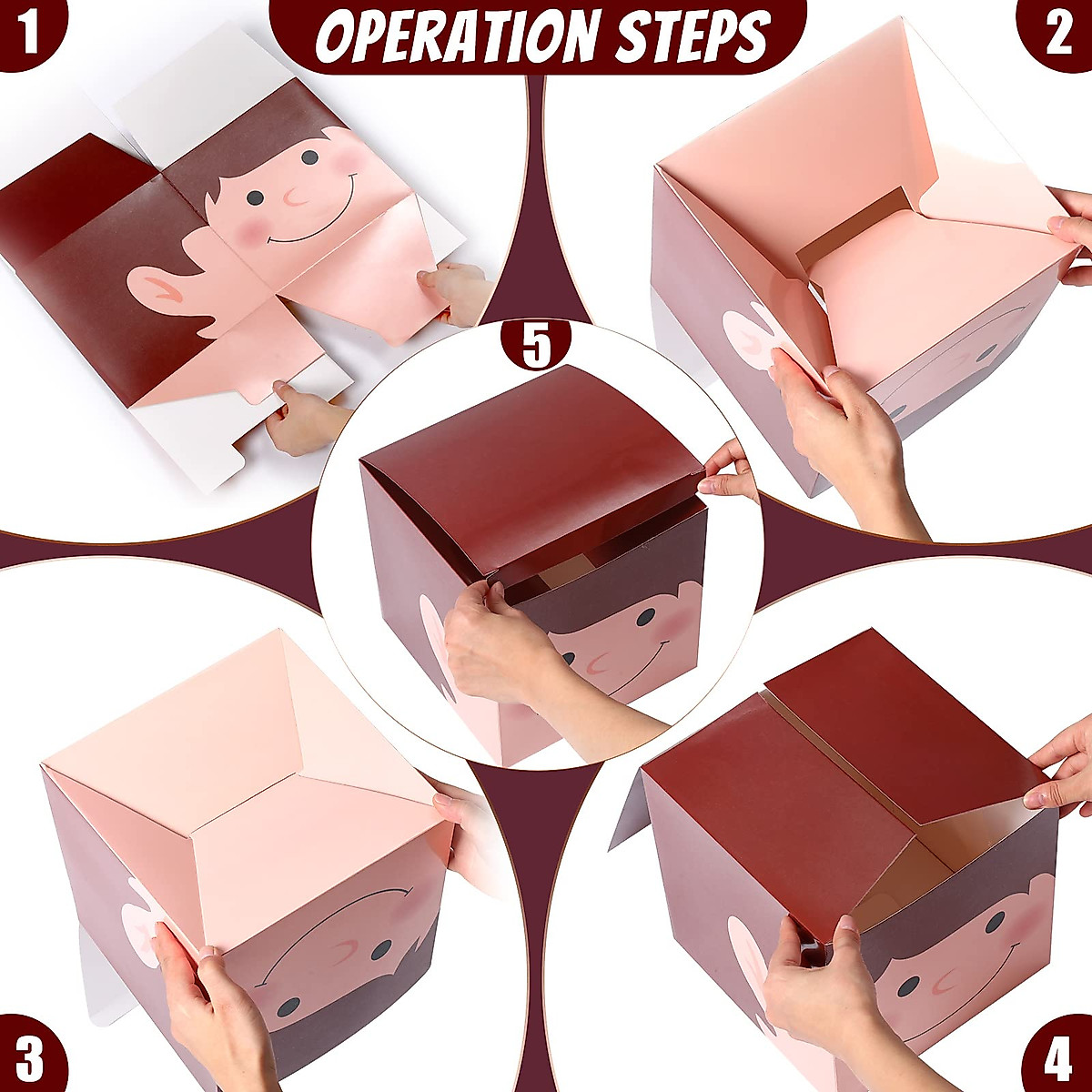 1

OPERATION STEPS

2

5

3

4