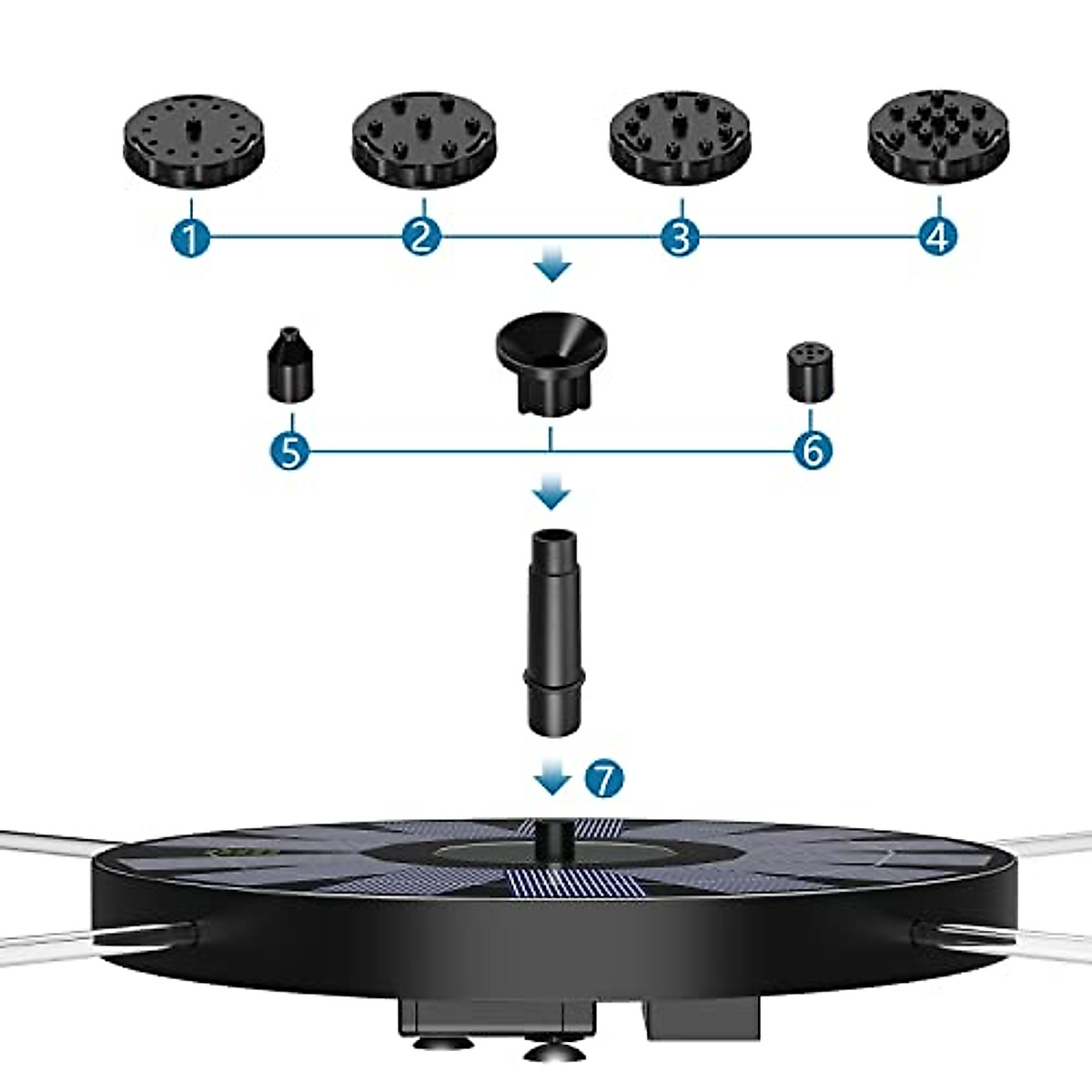 1
2
3
4
5
6
7