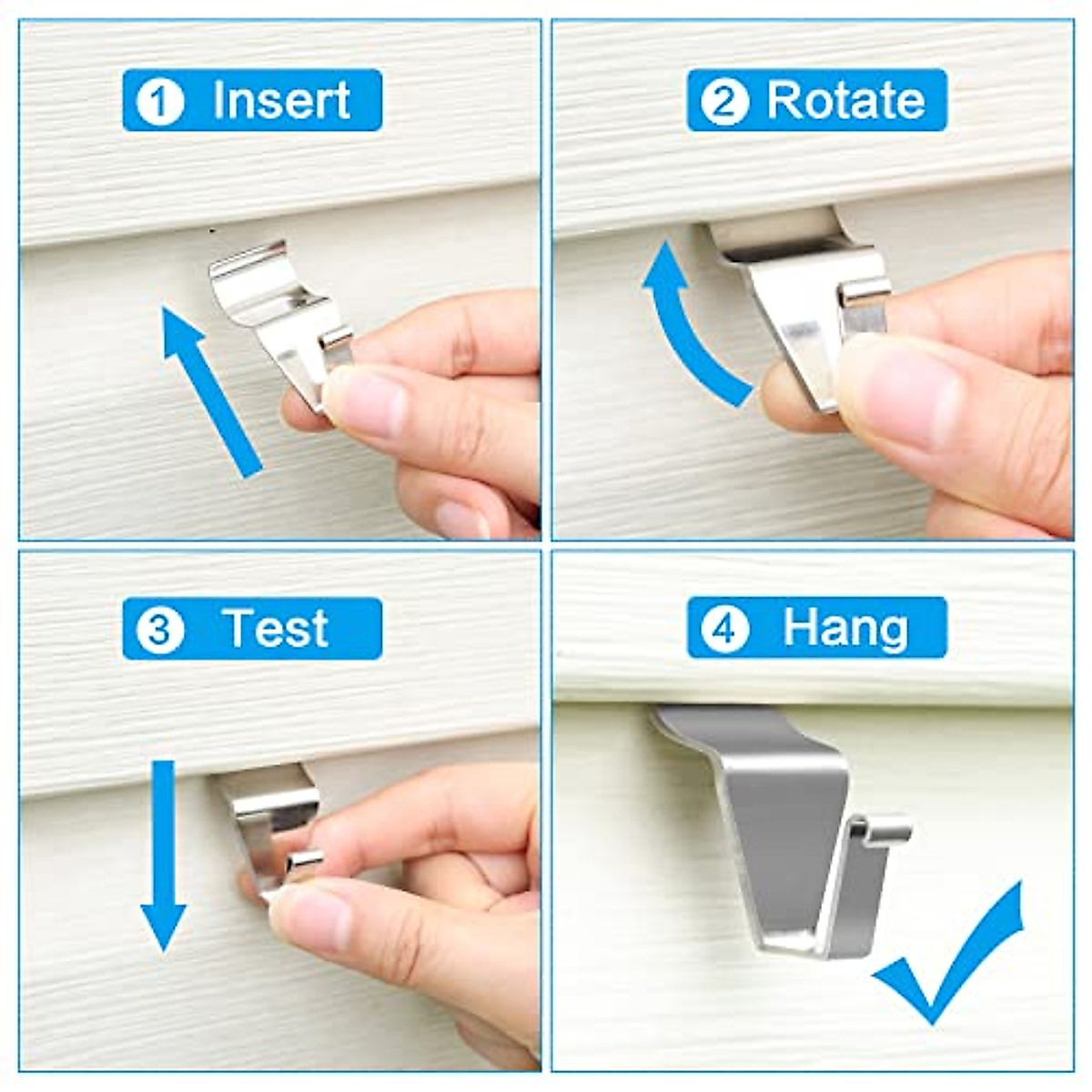 1 Insert

2 Rotate

3 Test

4 Hang