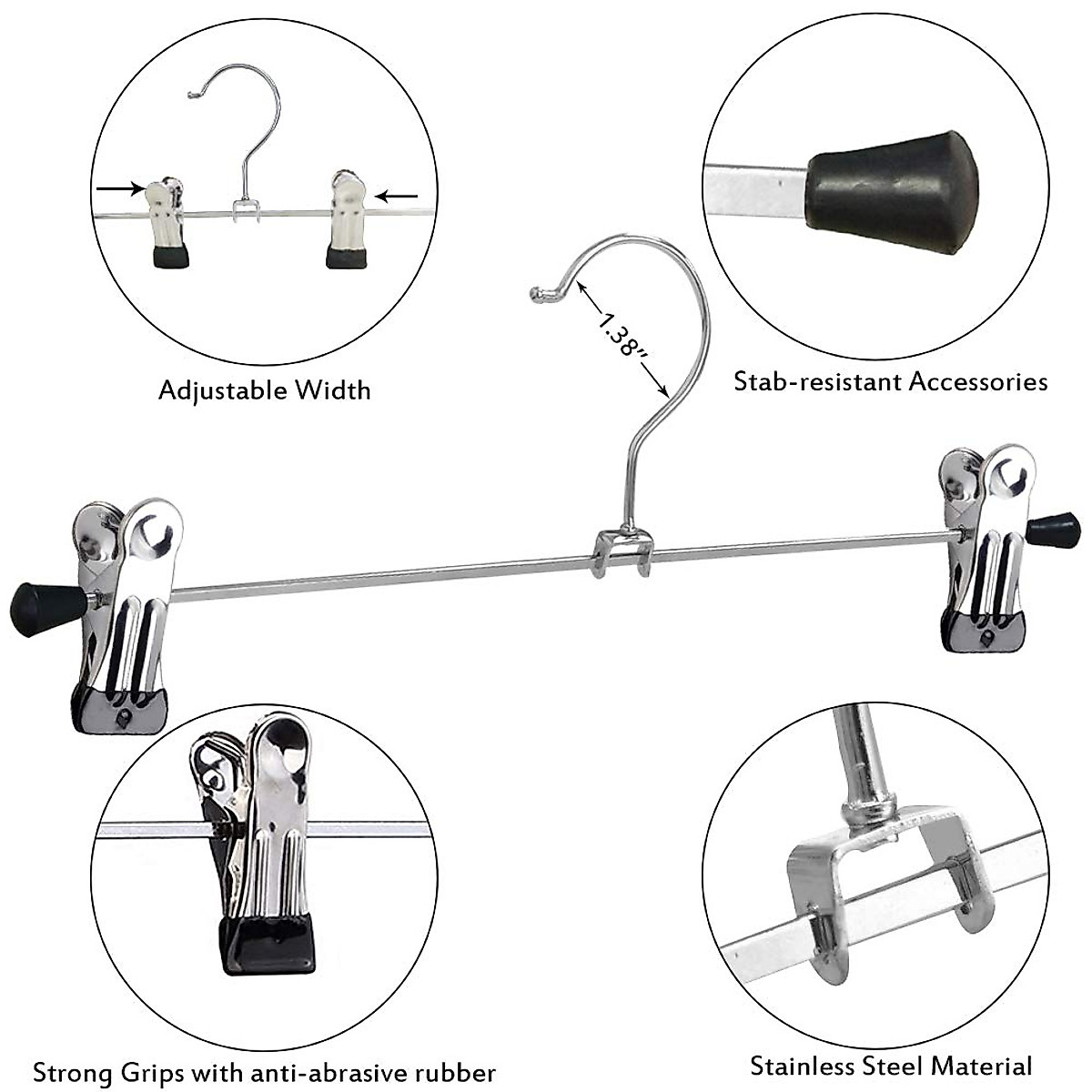 Adjustable Width

1.38"

Stab-resistant Accessories

Strong Grips with anti-abrasive rubber

Stainless Steel Material