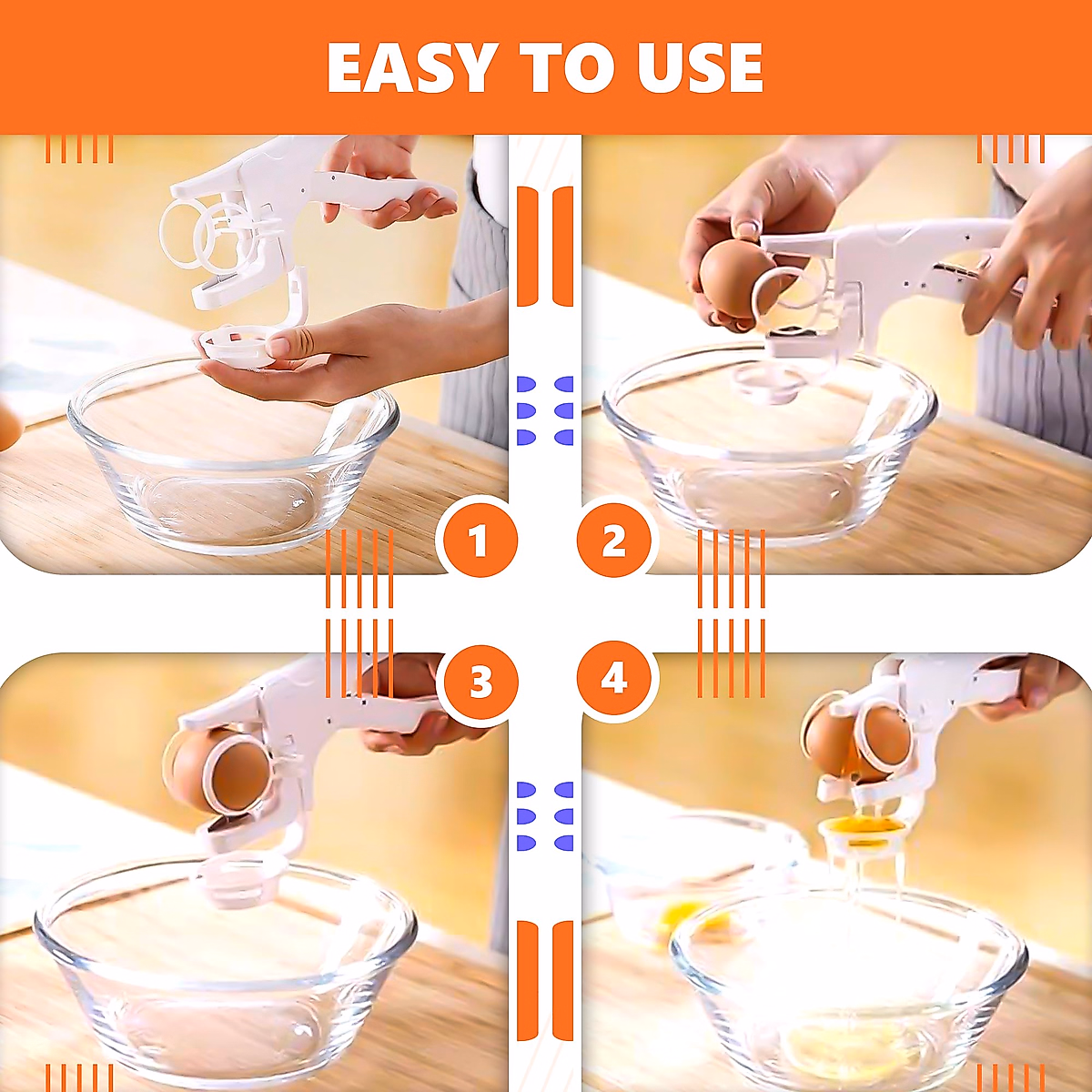 EASY TO USE

1

2

3

4