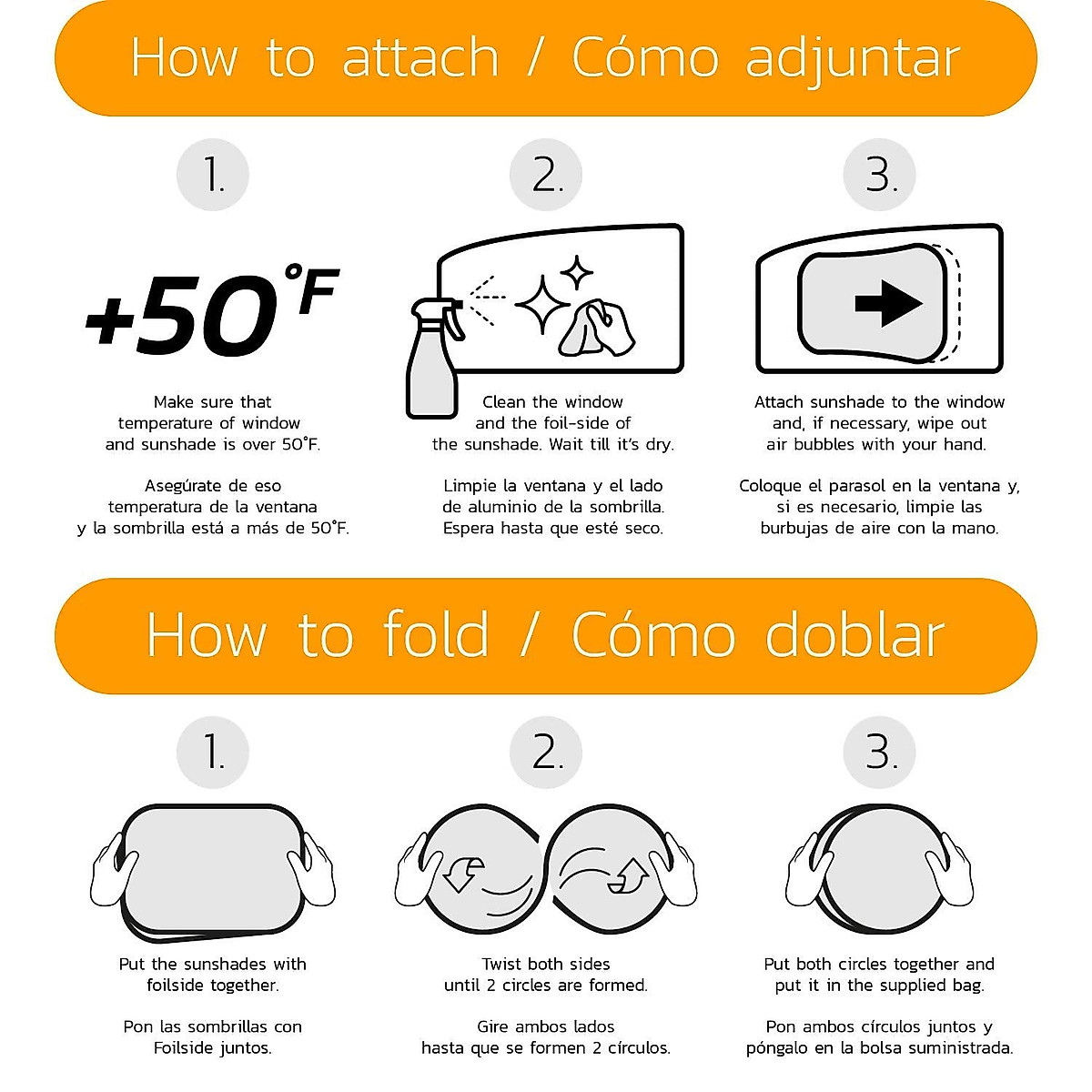 How to attach / Cómo adjuntar

1.

+50°F

Make sure that temperature of window and sunshade is over 50°F.

Asegúrate de eso temperatura de la ventana y la sombrilla está a más de 50°F.

2.

Clean the window and the foil-side of the sunshade. Wait till it's dry.

Limpie la ventana y el lado de aluminio de la sombrilla. Espera hasta que esté seco.

3.

Attach sunshade to the window and, if necessary, wipe out air bubbles with your hand.

Coloque el parasol en la ventana y, si es necesario, limpie las burbujas de aire con la mano.

How to fold / Cómo doblar

1.

Put the sunshades with foilside together.

Pon las sombrillas con Foilside juntos.

2.

Twist both sides until 2 circles are formed.

Gire ambos lados hasta que se formen 2 círculos.

3.

Put both circles together and put it in the supplied bag.

Pon ambos círculos juntos y póngalo en la bolsa suministrada.