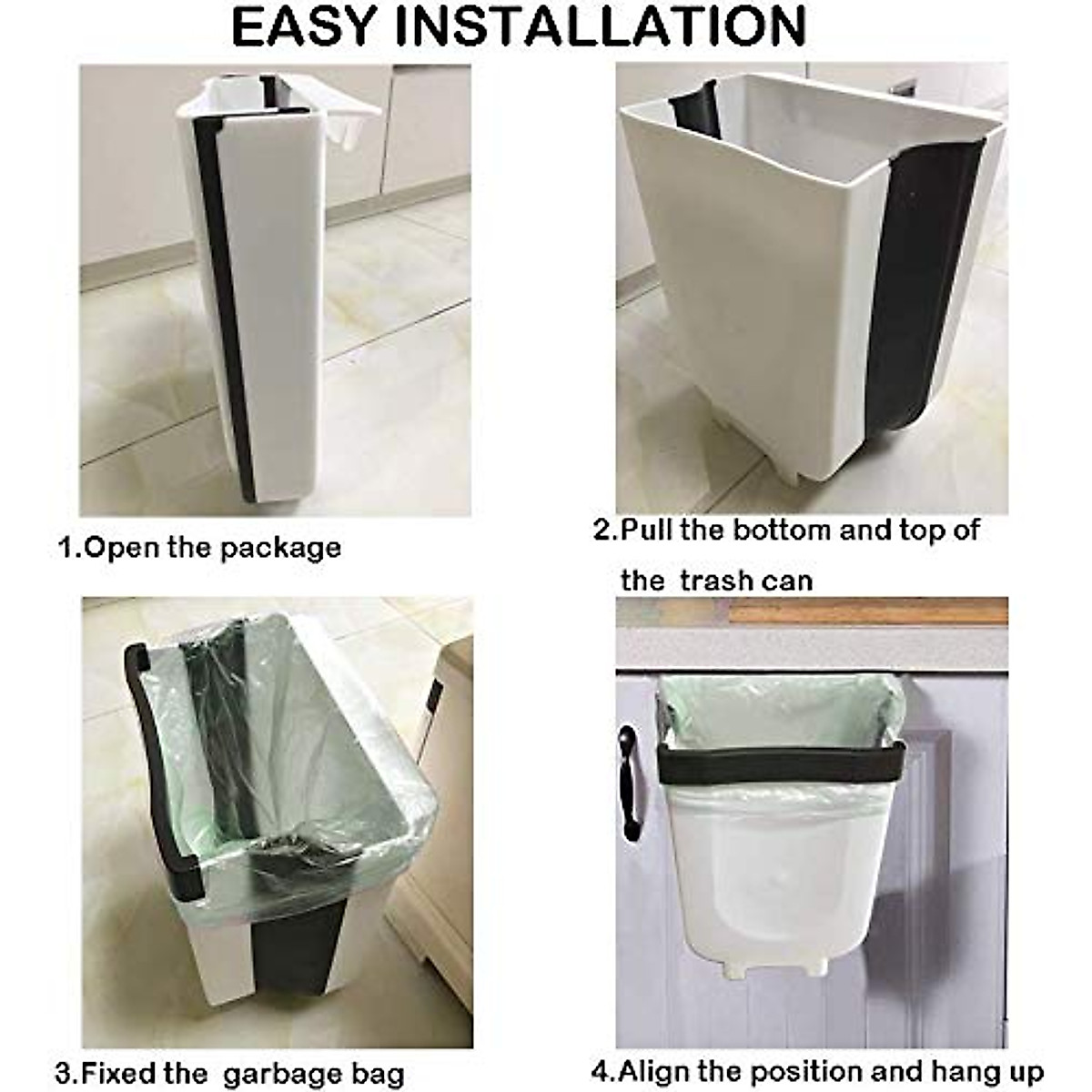 EASY INSTALLATION

1.Open the package

2.Pull the bottom and top of the trash can

3.Fixed the garbage bag

4.Align the position and hang up