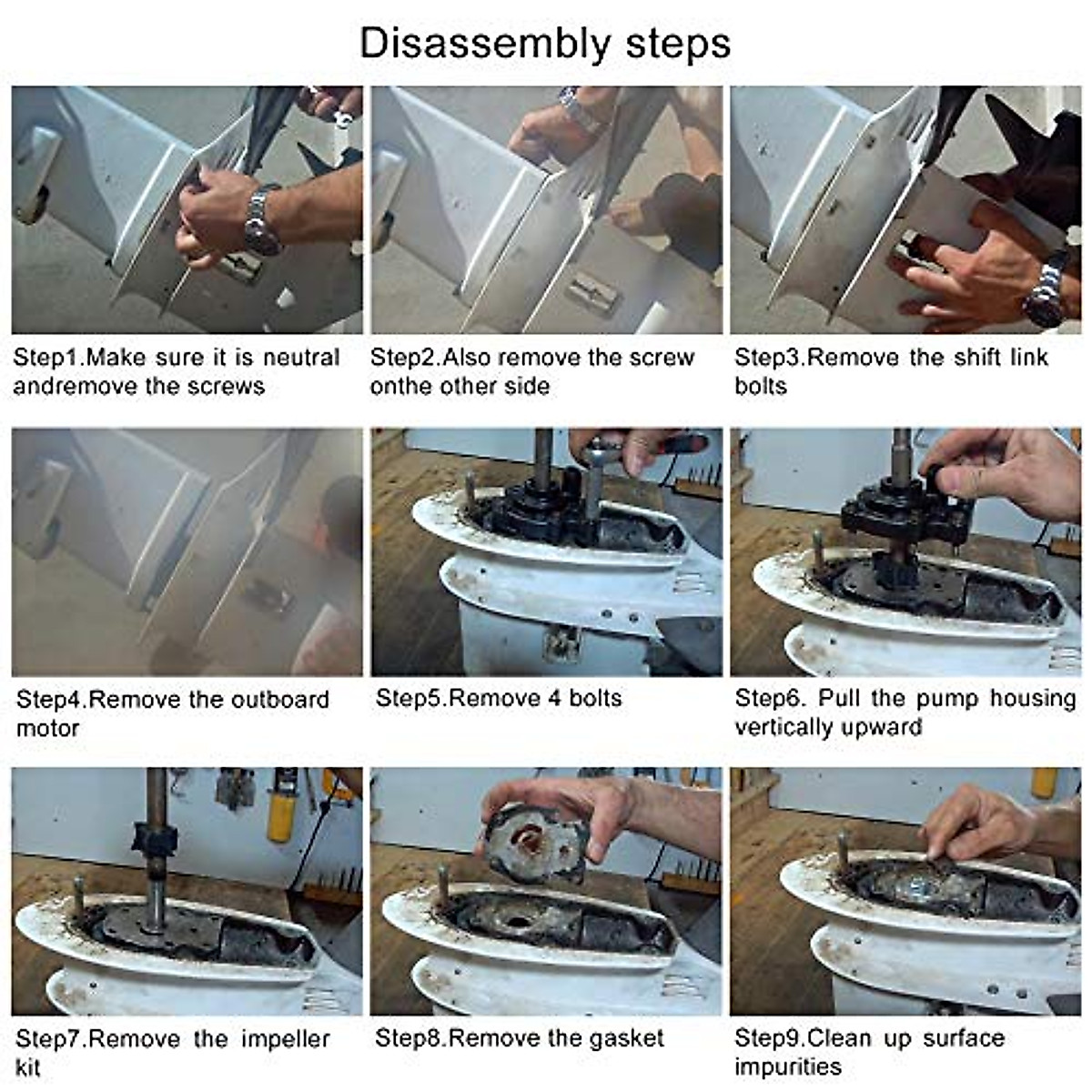 Disassembly steps

Step1.Make sure it is neutral andremove the screws

Step2.Also remove the screw onthe other side

Step3.Remove the shift link bolts

Step4.Remove the outboard motor

Step5.Remove 4 bolts

Step6. Pull the pump housing vertically upward

Step7.Remove the impeller kit

Step8.Remove the gasket

Step9.Clean up surface impurities