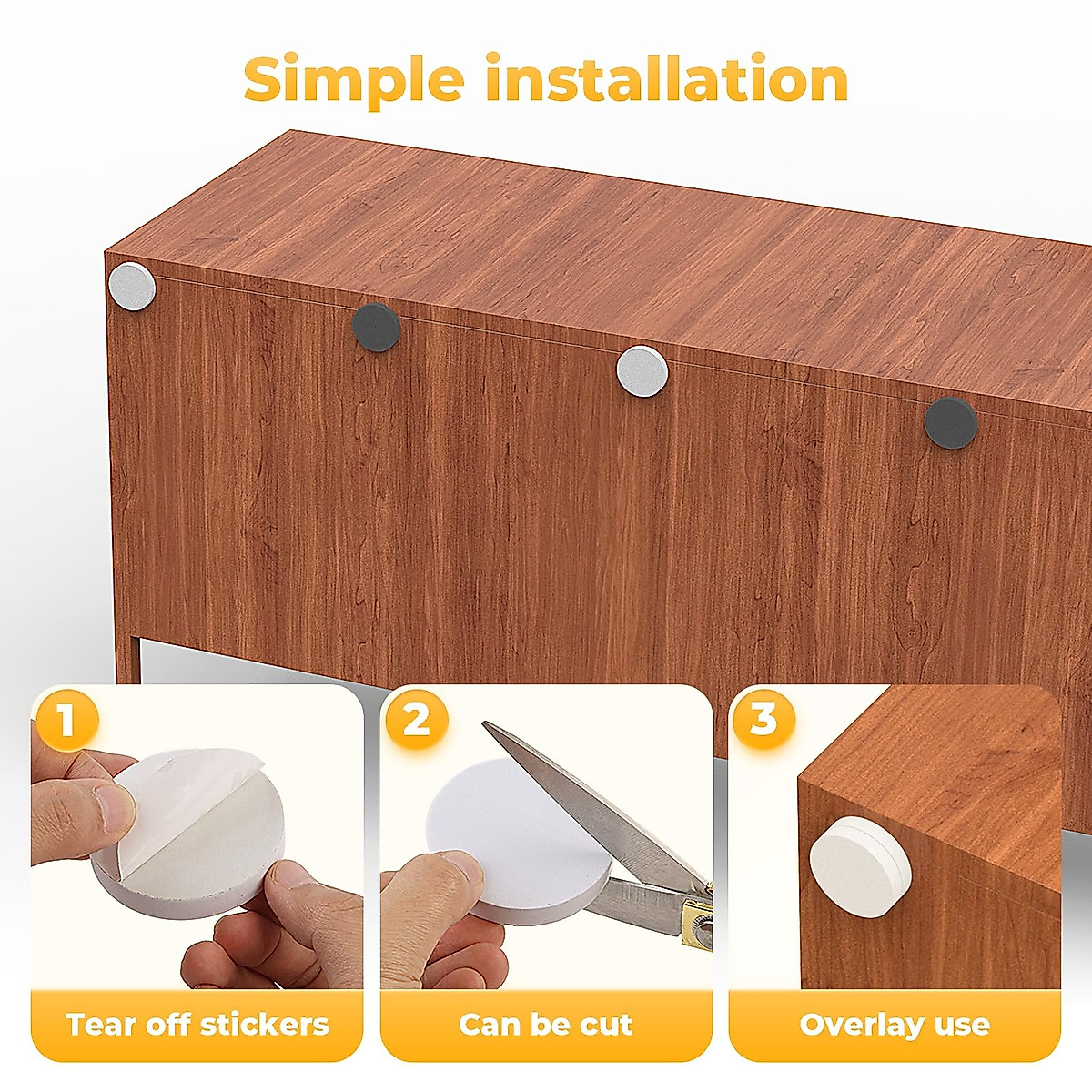 Simple installation

1
Tear off stickers

2
Can be cut

3
Overlay use