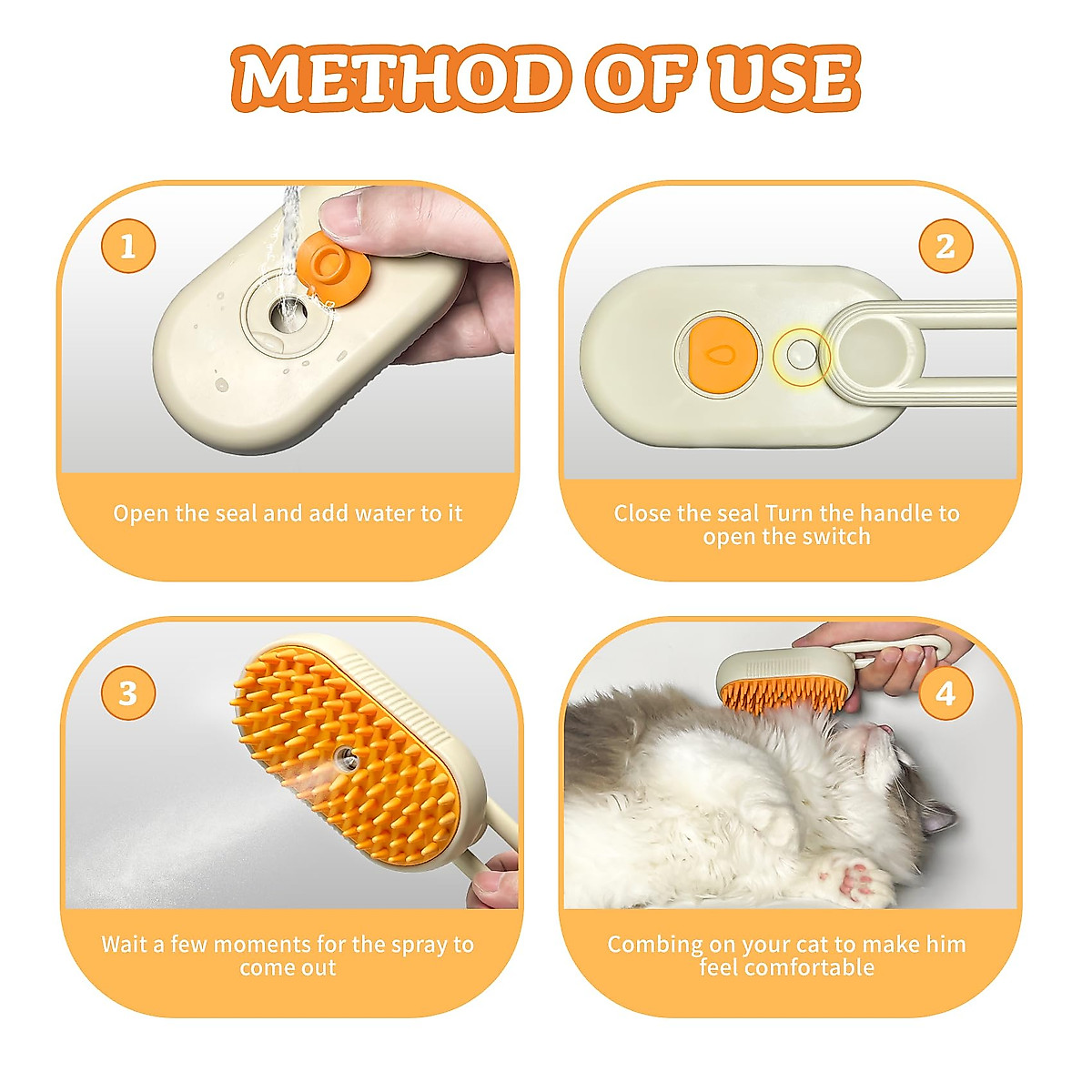 METHOD OF USE

1

Open the seal and add water to it

2

Close the seal Turn the handle to open the switch

3

Wait a few moments for the spray to come out

4

Combing on your cat to make him feel comfortable