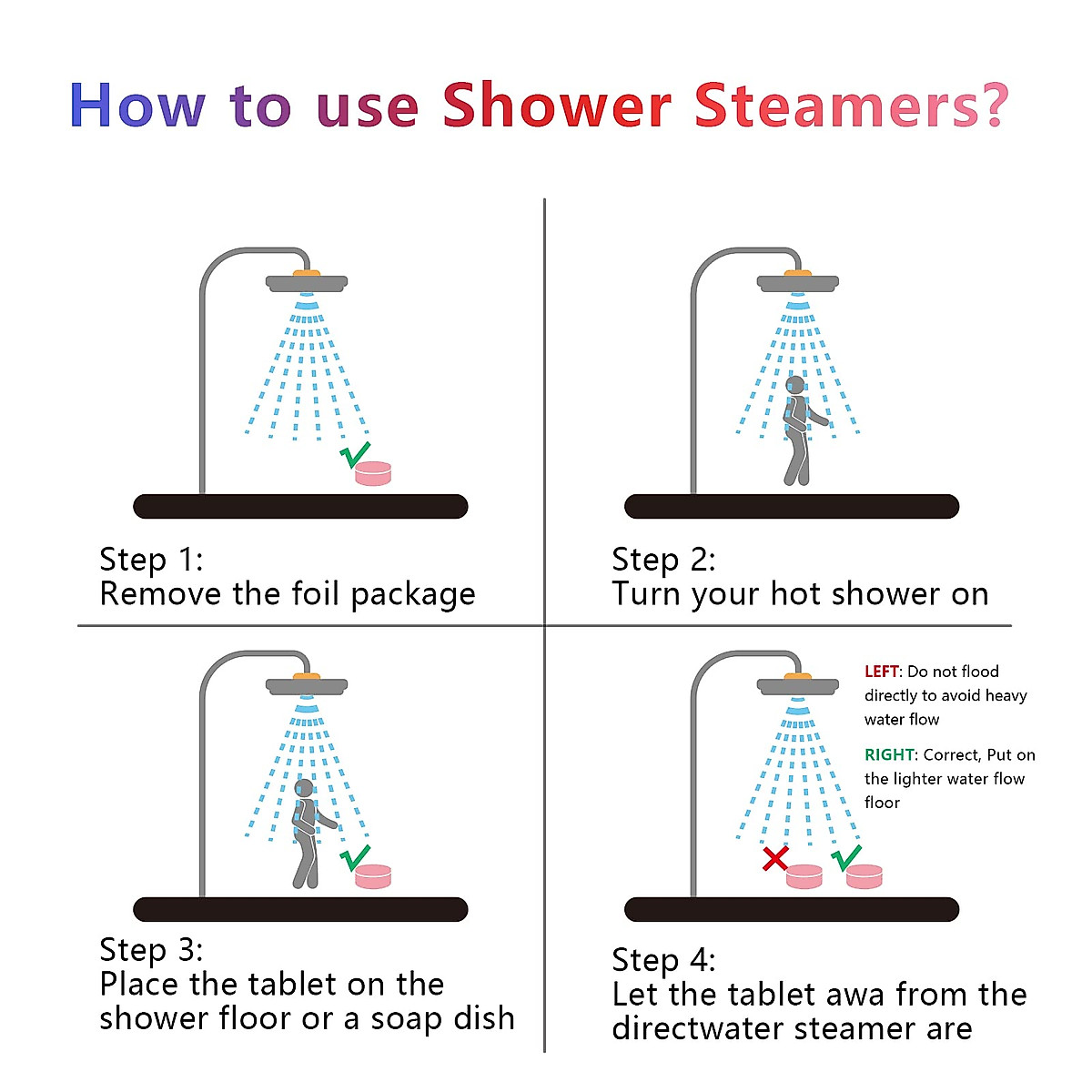 How to use Shower Steamers?

Step 1:
Remove the foil package

Step 2:
Turn your hot shower on

Step 3:
Place the tablet on the shower floor or a soap dish

LEFT: Do not flood directly to avoid heavy water flow

RIGHT: Correct, Put on the lighter water flow floor

Step 4:
Let the tablet awa from the directwater steamer are