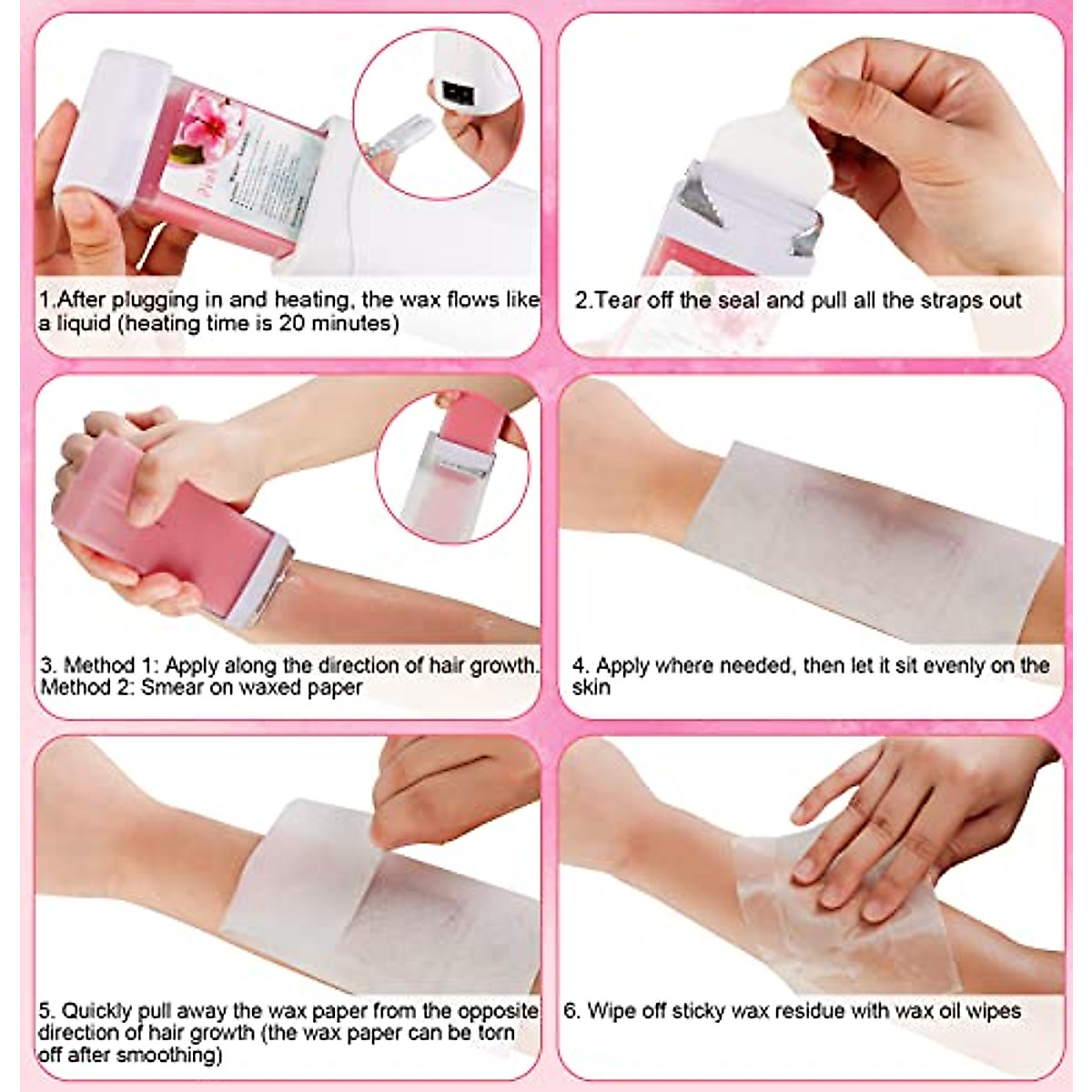 1.After plugging in and heating, the wax flows like a liquid (heating time is 20 minutes)

2.Tear off the seal and pull all the straps out

3. Method 1: Apply along the direction of hair growth. Method 2: Smear on waxed paper

4. Apply where needed, then let it sit evenly on the skin

5. Quickly pull away the wax paper from the opposite direction of hair growth (the wax paper can be torn off after smoothing)

6. Wipe off sticky wax residue with wax oil wipes