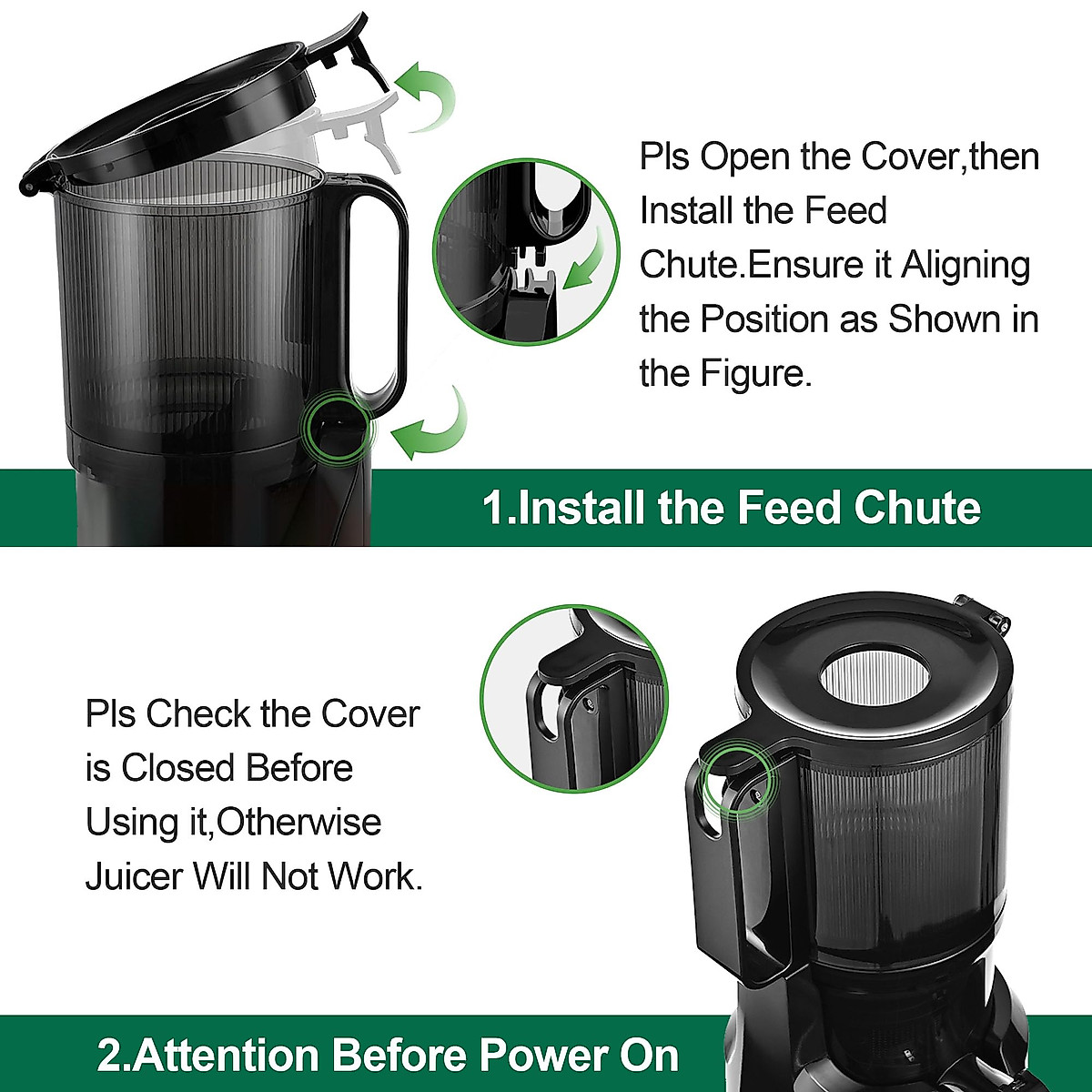 Pls Open the Cover,then Install the Feed Chute.Ensure it Aligning the Position as Shown in the Figure.

1.Install the Feed Chute

Pls Check the Cover is Closed Before Using it,Otherwise Juicer Will Not Work.

2.Attention Before Power On