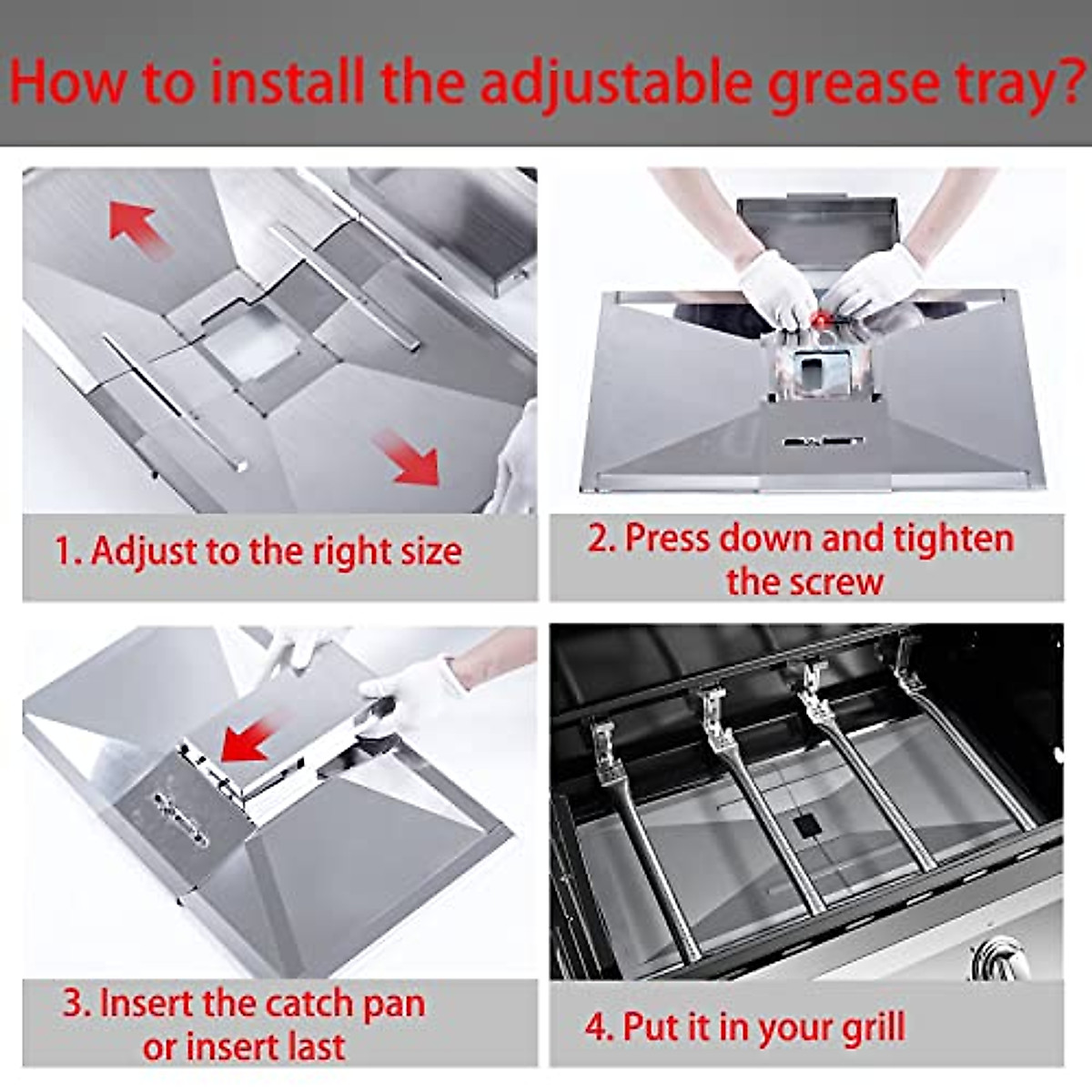 How to install the adjustable grease tray?

1. Adjust to the right size

2. Press down and tighten the screw

3. Insert the catch pan or insert last

4. Put it in your grill