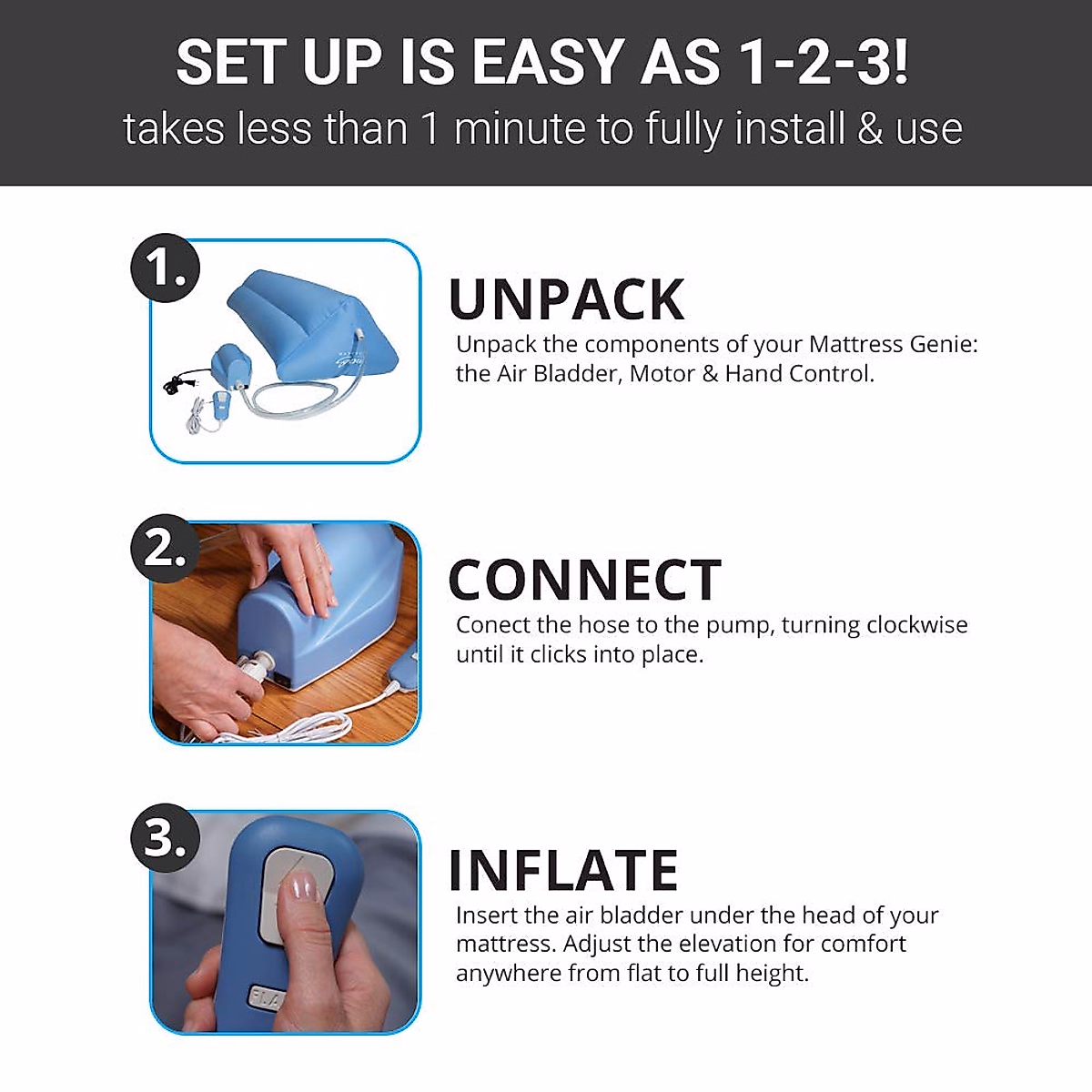 SET UP IS EASY AS 1-2-3!
takes less than 1 minute to fully install & use

1.

UNPACK
Unpack the components of your Mattress Genie: the Air Bladder, Motor & Hand Control.

2.

CONNECT
Conect the hose to the pump, turning clockwise until it clicks into place.

3.

INFLATE
Insert the air bladder under the head of your mattress. Adjust the elevation for comfort anywhere from flat to full height.