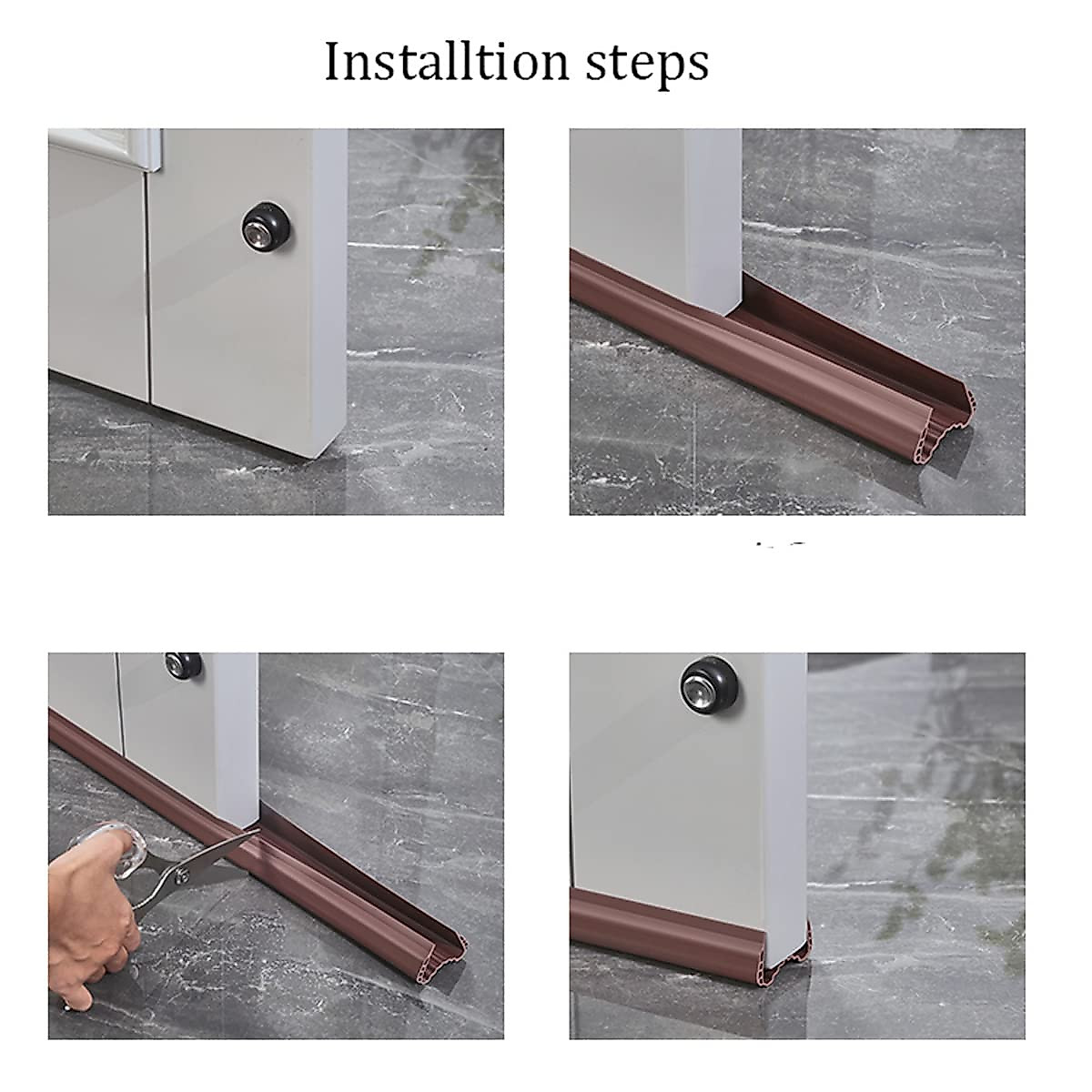 Installtion steps