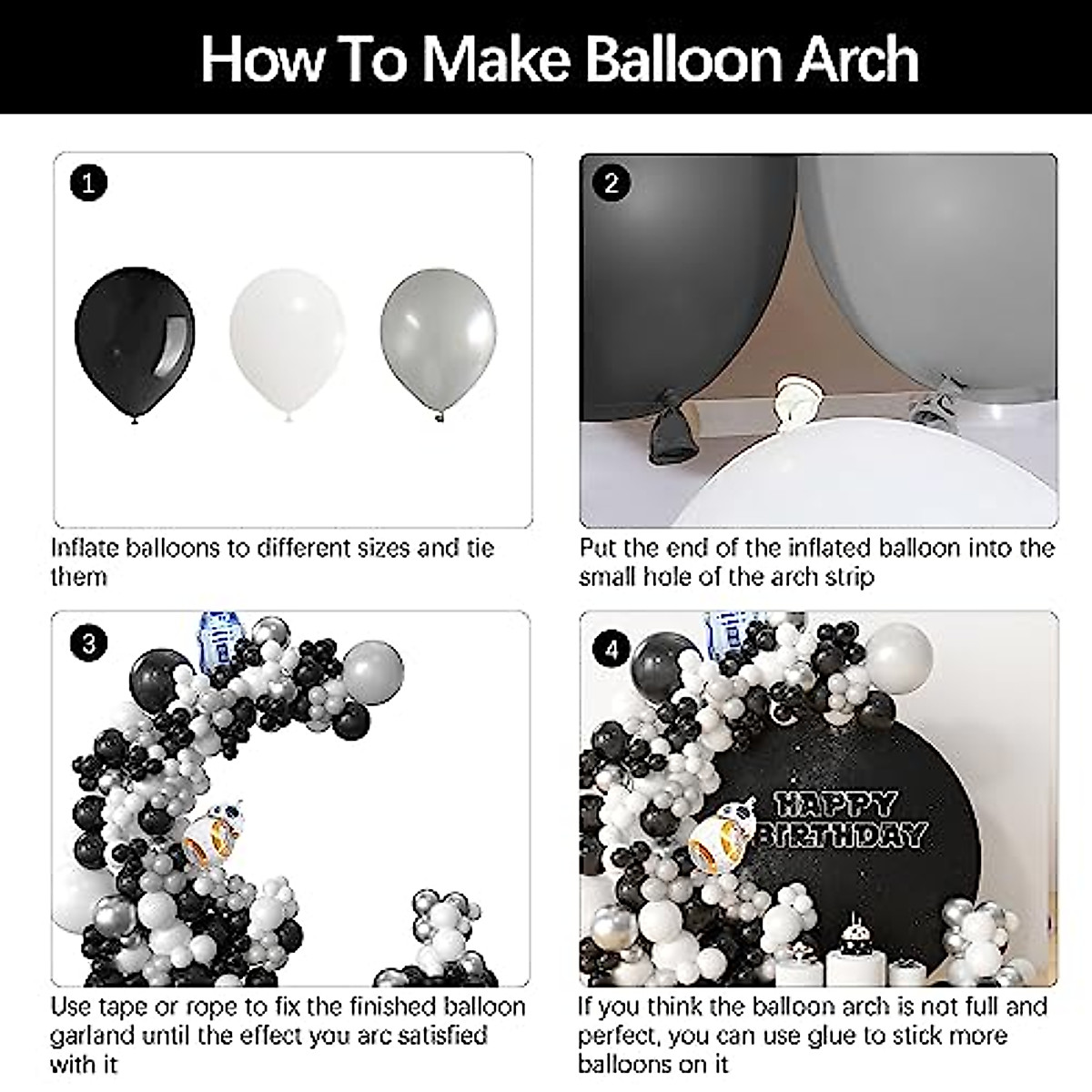 How To Make Balloon Arch

1

Inflate balloons to different sizes and tie them

2

Put the end of the inflated balloon into the small hole of the arch strip

3

Use tape or rope to fix the finished balloon garland until the effect you arc satisfied with it

4

HAPPY BIRTHDAY

If you think the balloon arch is not full and perfect, you can use glue to stick more balloons on it