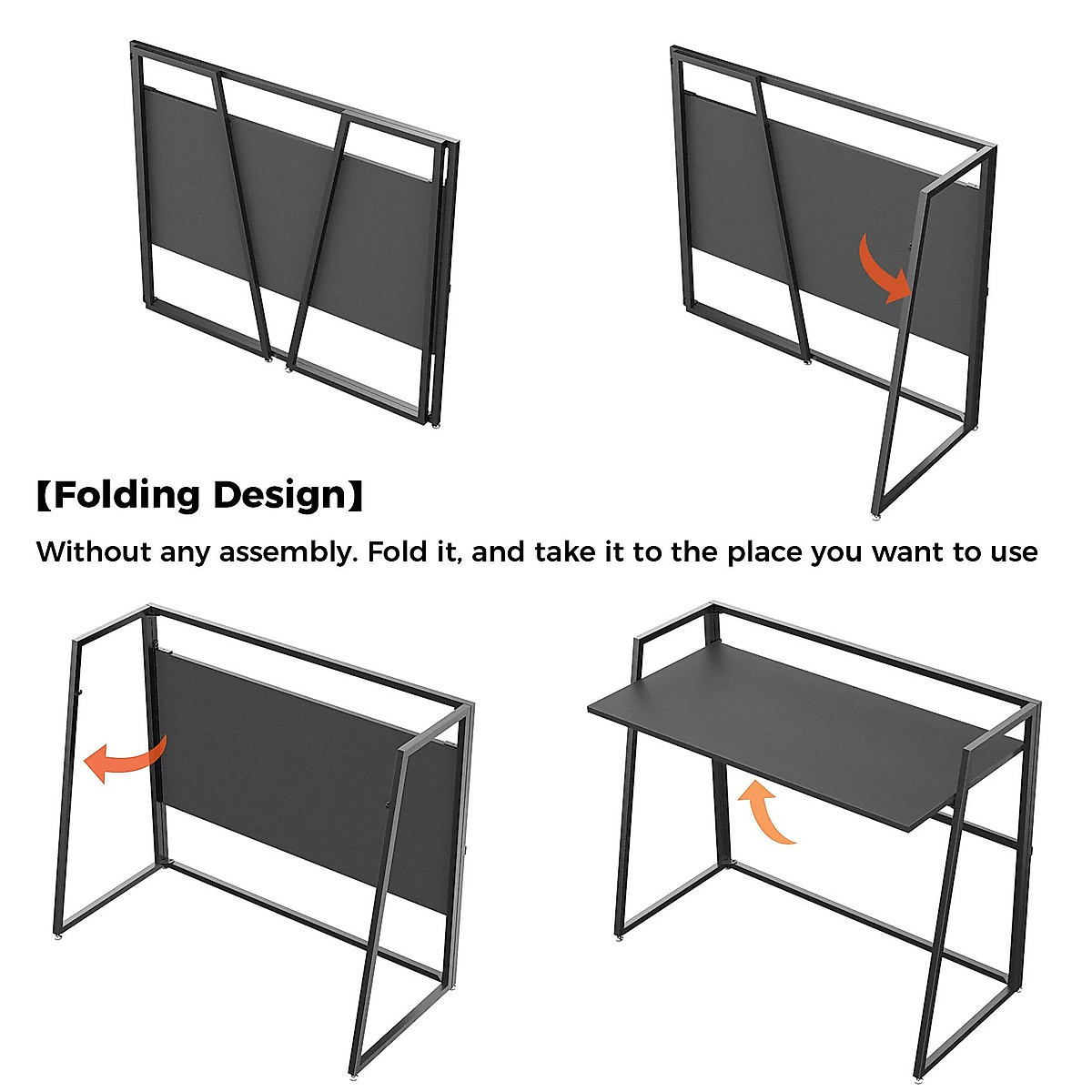 【Folding Design】

Without any assembly. Fold it, and take it to the place you want to use