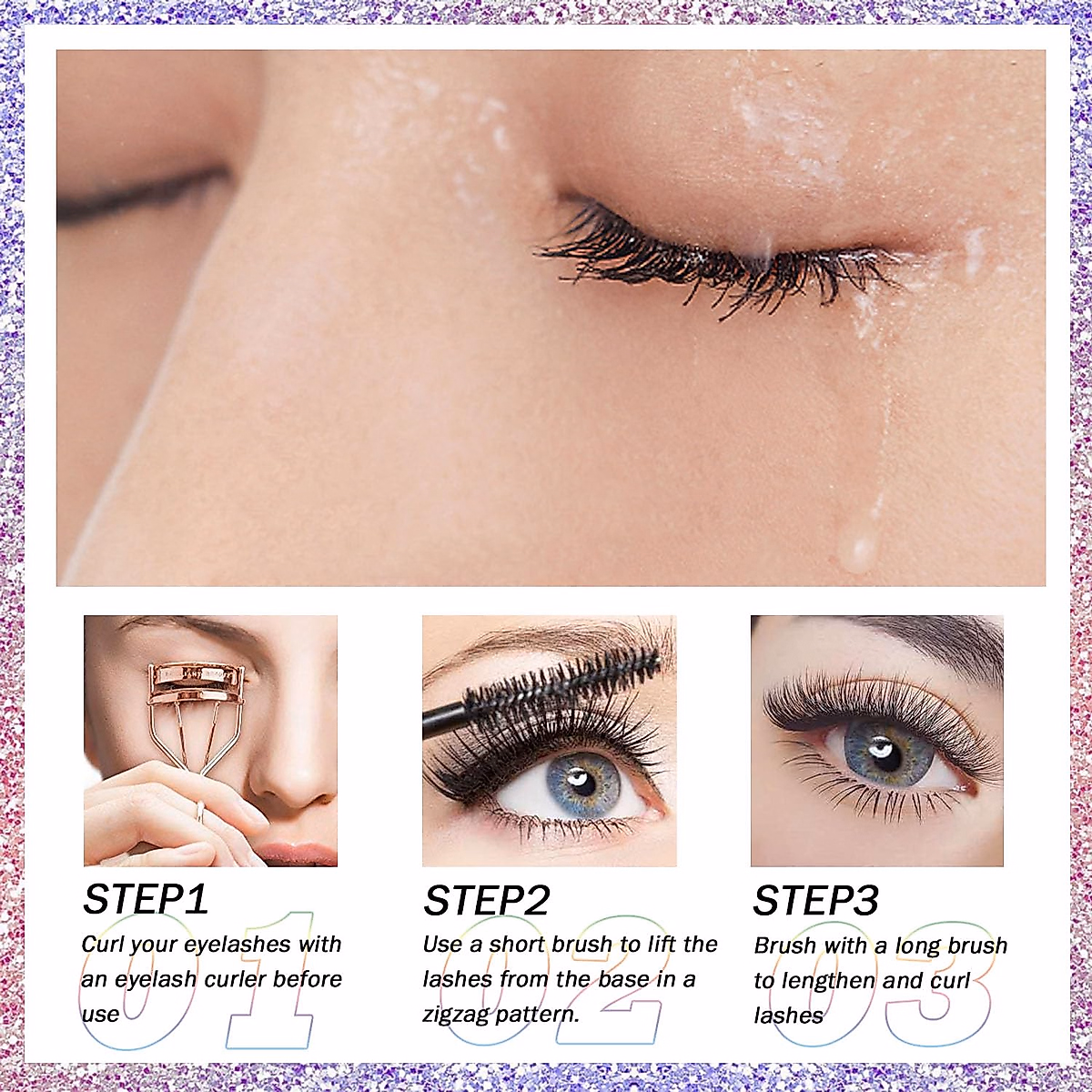 STEP1
01
Curl your eyelashes with an eyelash curler before use

STEP2
02
Use a short brush to lift the lashes from the base in a zigzag pattern.

STEP3
03
Brush with a long brush to lengthen and curl lashes