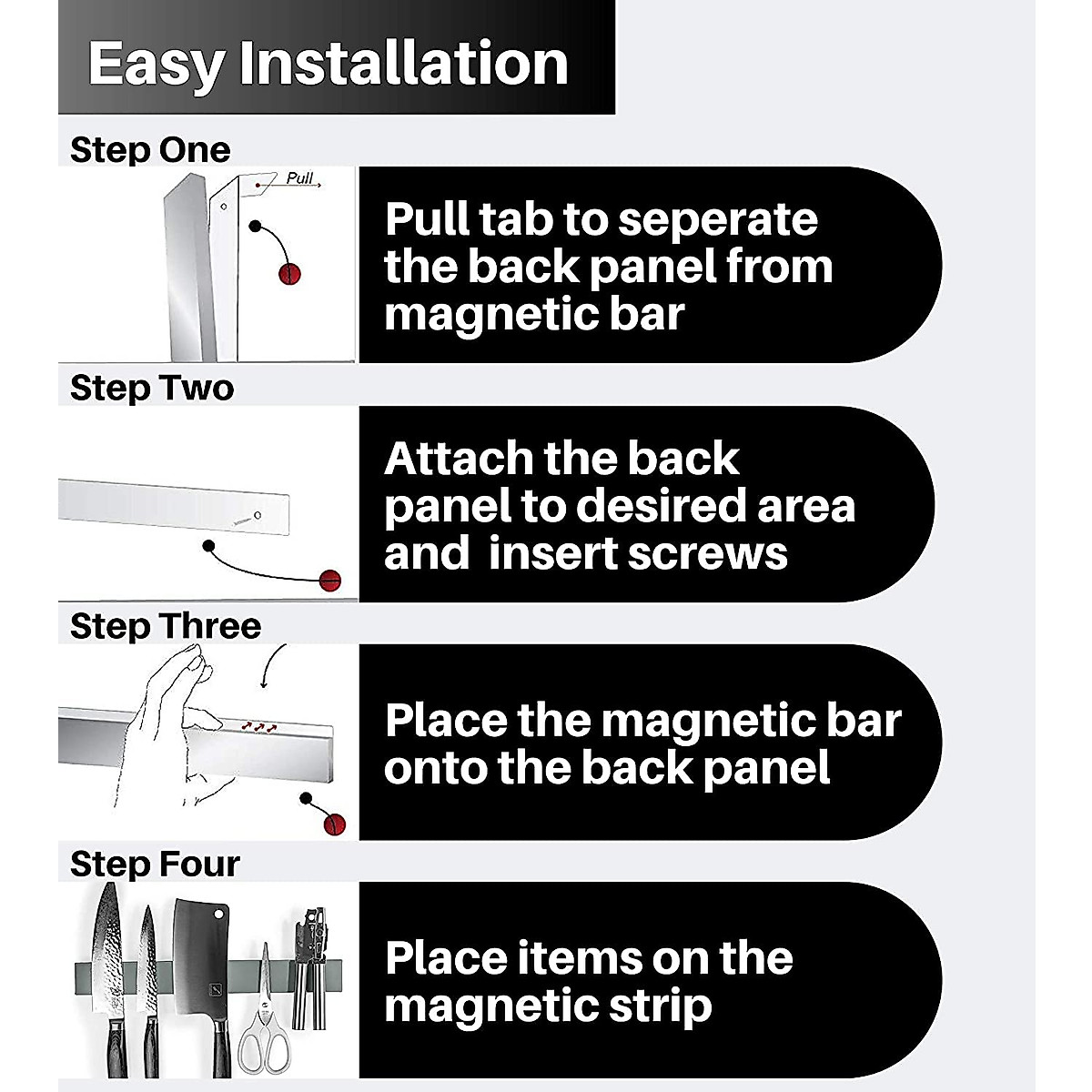 Easy Installation

Step One

Pull

Pull tab to seperate the back panel from magnetic bar

Step Two

Attach the back panel to desired area and  insert screws

Step Three

Place the magnetic bar onto the back panel

Step Four

Place items on the magnetic strip