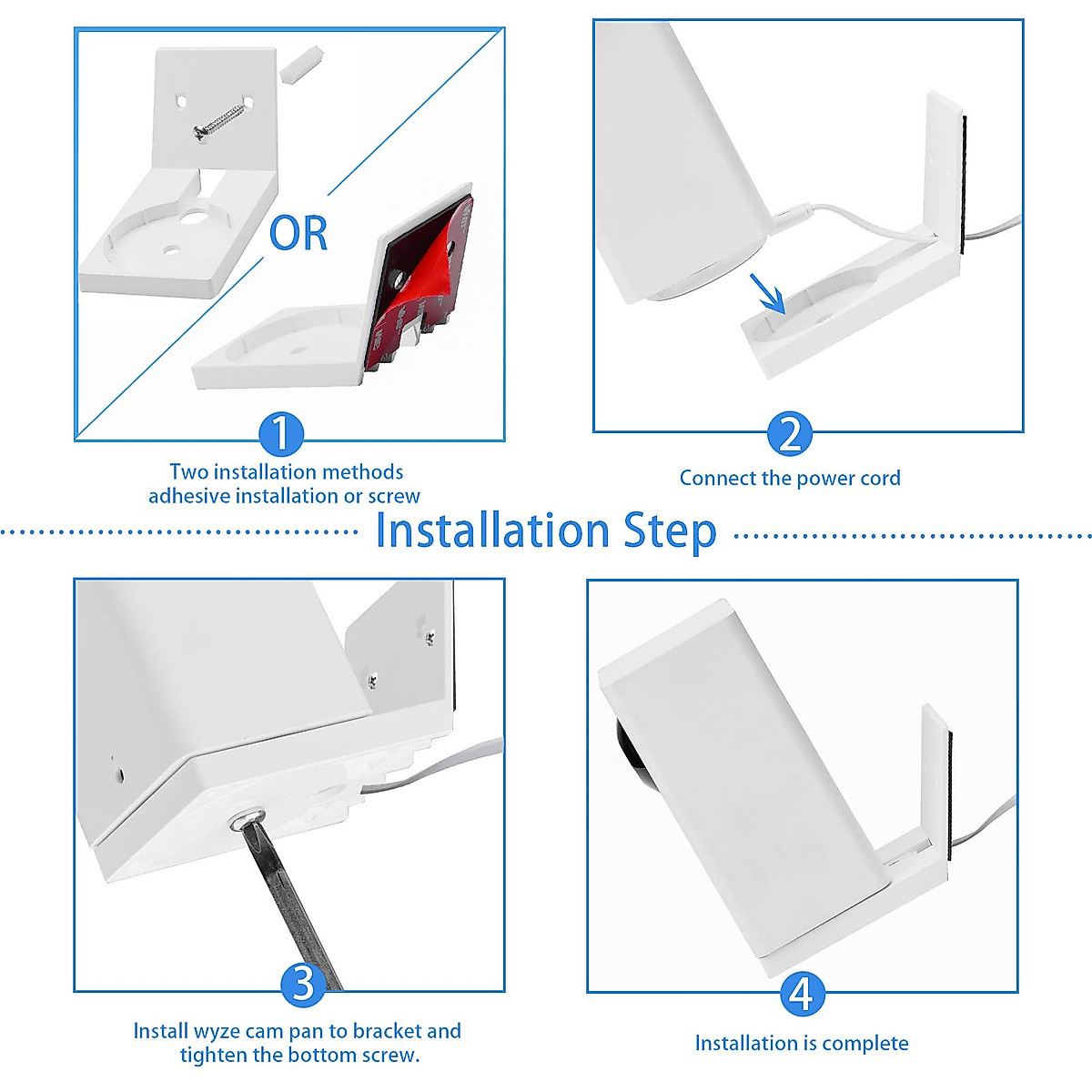 OR

1

Two installation methods
adhesive installation or screw

2

Connect the power cord

Installation Step

3

Install wyze cam pan to bracket and tighten the bottom screw.

4

Installation is complete