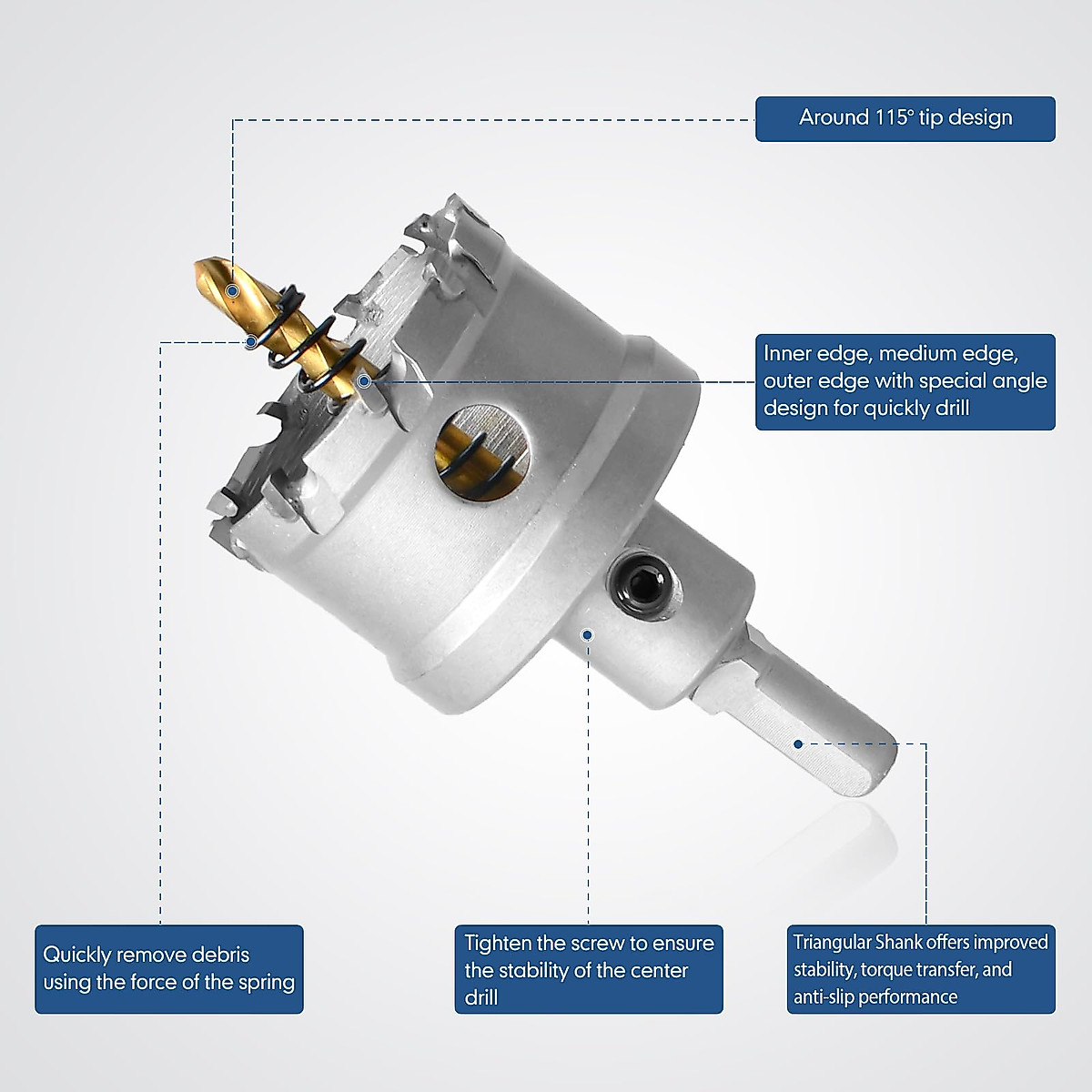 Around 115° tip design

Inner edge, medium edge, outer edge with special angle design for quickly drill

Quickly remove debris using the force of the spring

Tighten the screw to ensure the stability of the center drill

Triangular Shank offers improved stability, torque transfer, and anti-slip performance