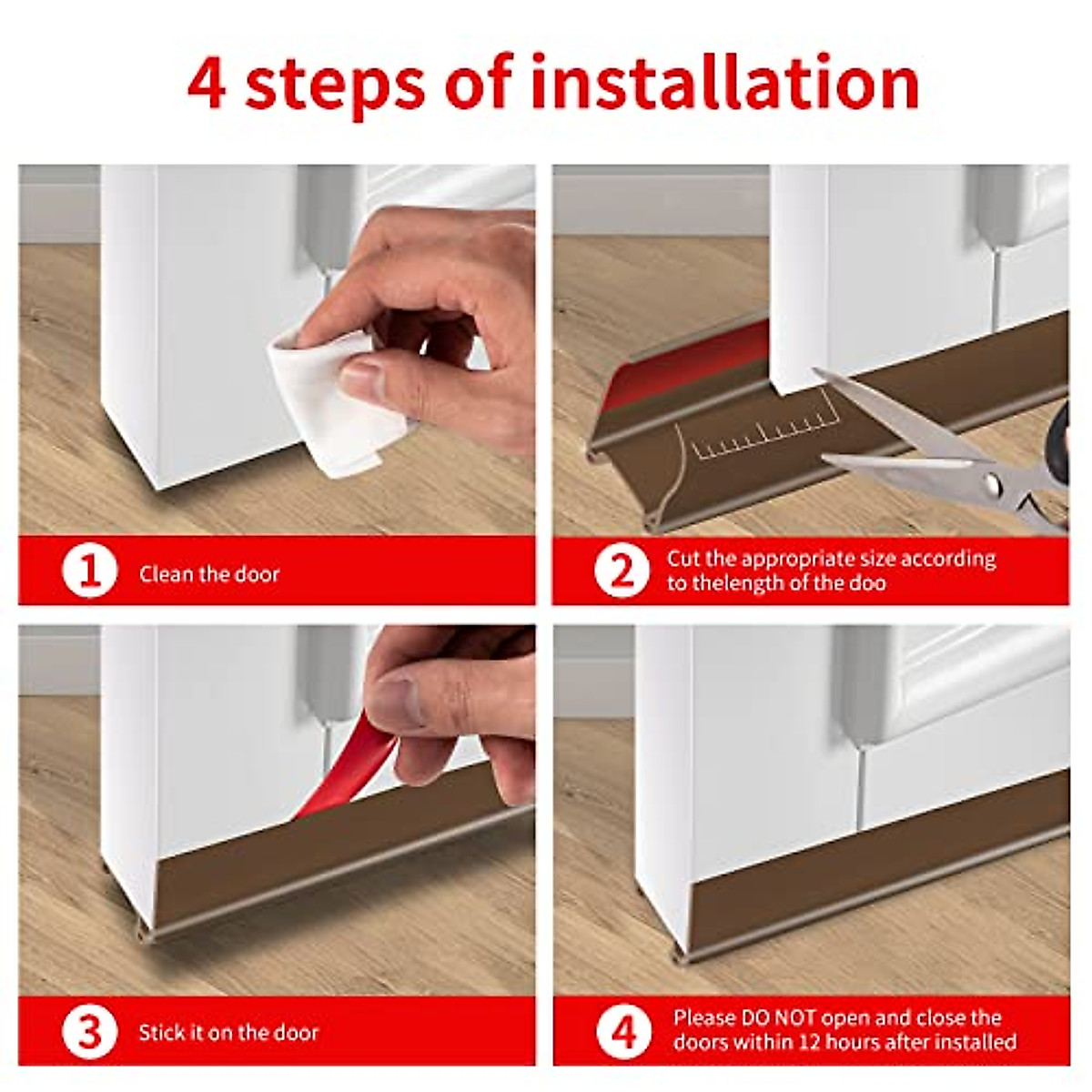 4 steps of installation

1 Clean the door

2 Cut the appropriate size according to thelength of the doo

3 Stick it on the door

4 Please DO NOT open and close the doors within 12 hours after installed