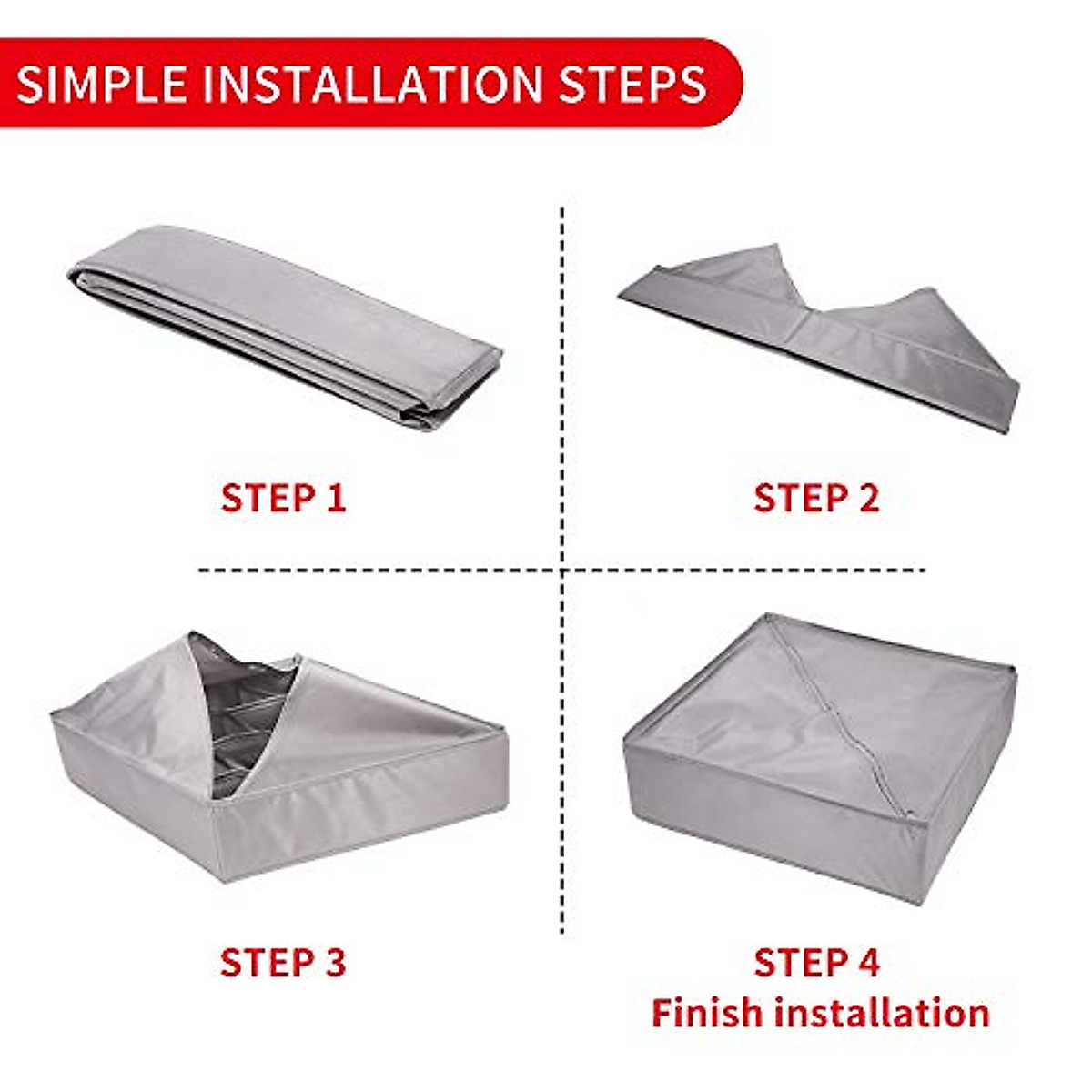 SIMPLE INSTALLATION STEPS

STEP 1

STEP 2

STEP 3

STEP 4
Finish installation