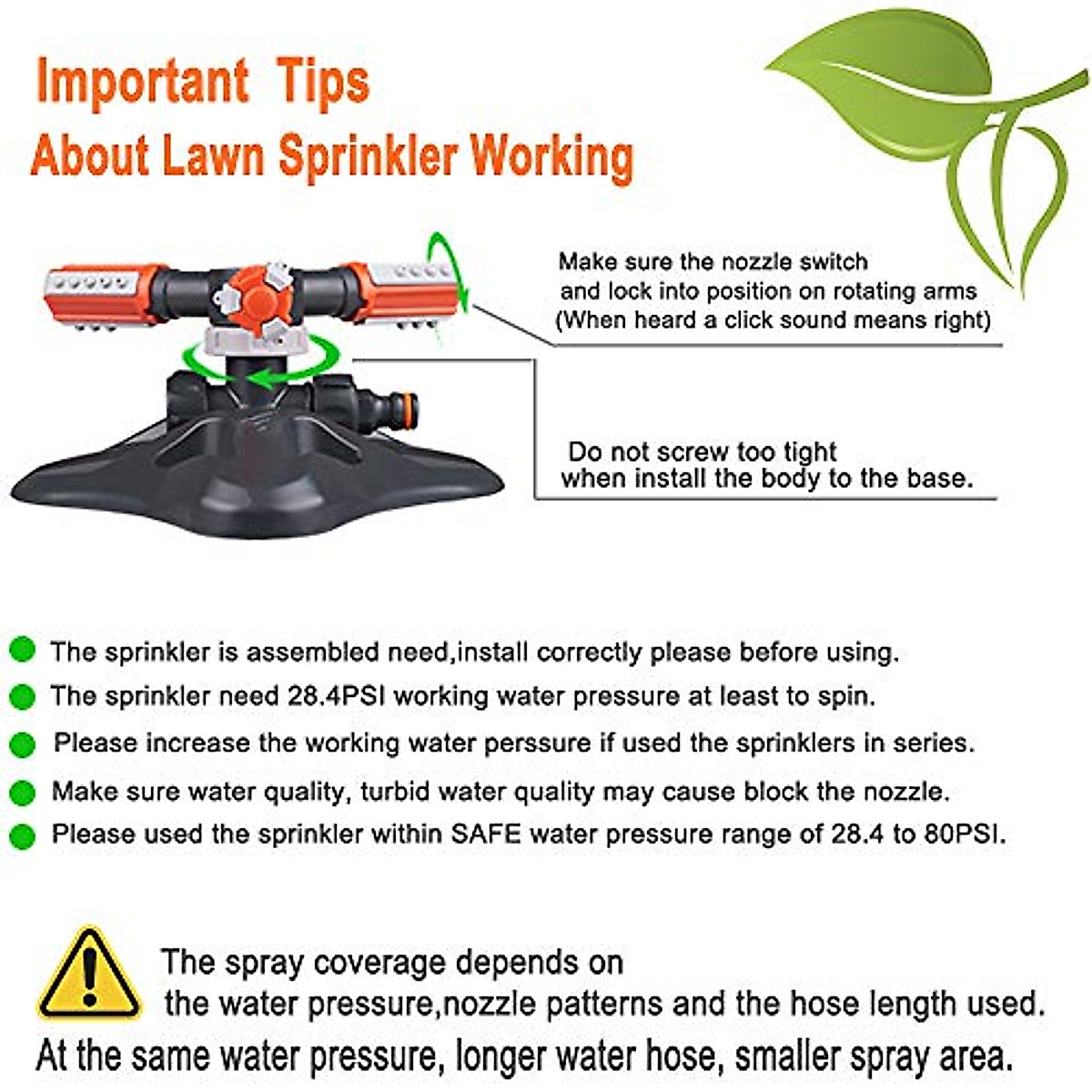 Important Tips
About Lawn Sprinkler Working

Make sure the nozzle switch and lock into position on rotating arms (When heard a click sound means right)

Do not screw too tight when install the body to the base.

The sprinkler is assembled need,install correctly please before using.

The sprinkler need 28.4PSI working water pressure at least to spin.

Please increase the working water perssure if used the sprinklers in series.

Make sure water quality, turbid water quality may cause block the nozzle.

Please used the sprinkler within SAFE water pressure range of 28.4 to 80PSI.

The spray coverage depends on the water pressure,nozzle patterns and the hose length used.

At the same water pressure, longer water hose, smaller spray area.