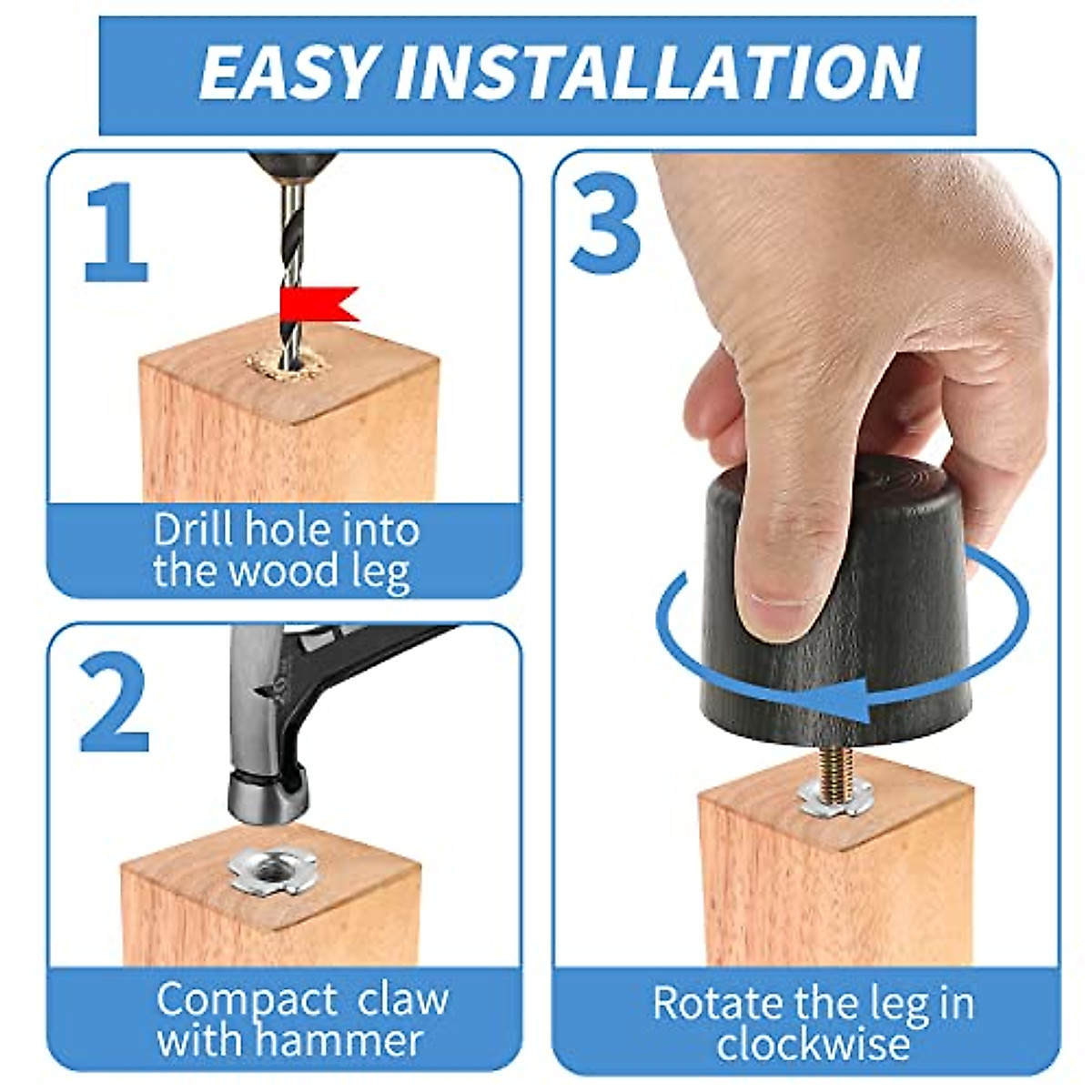 EASY INSTALLATION

1

Drill hole into the wood leg

2

Compact claw with hammer

3

Rotate the leg in clockwise