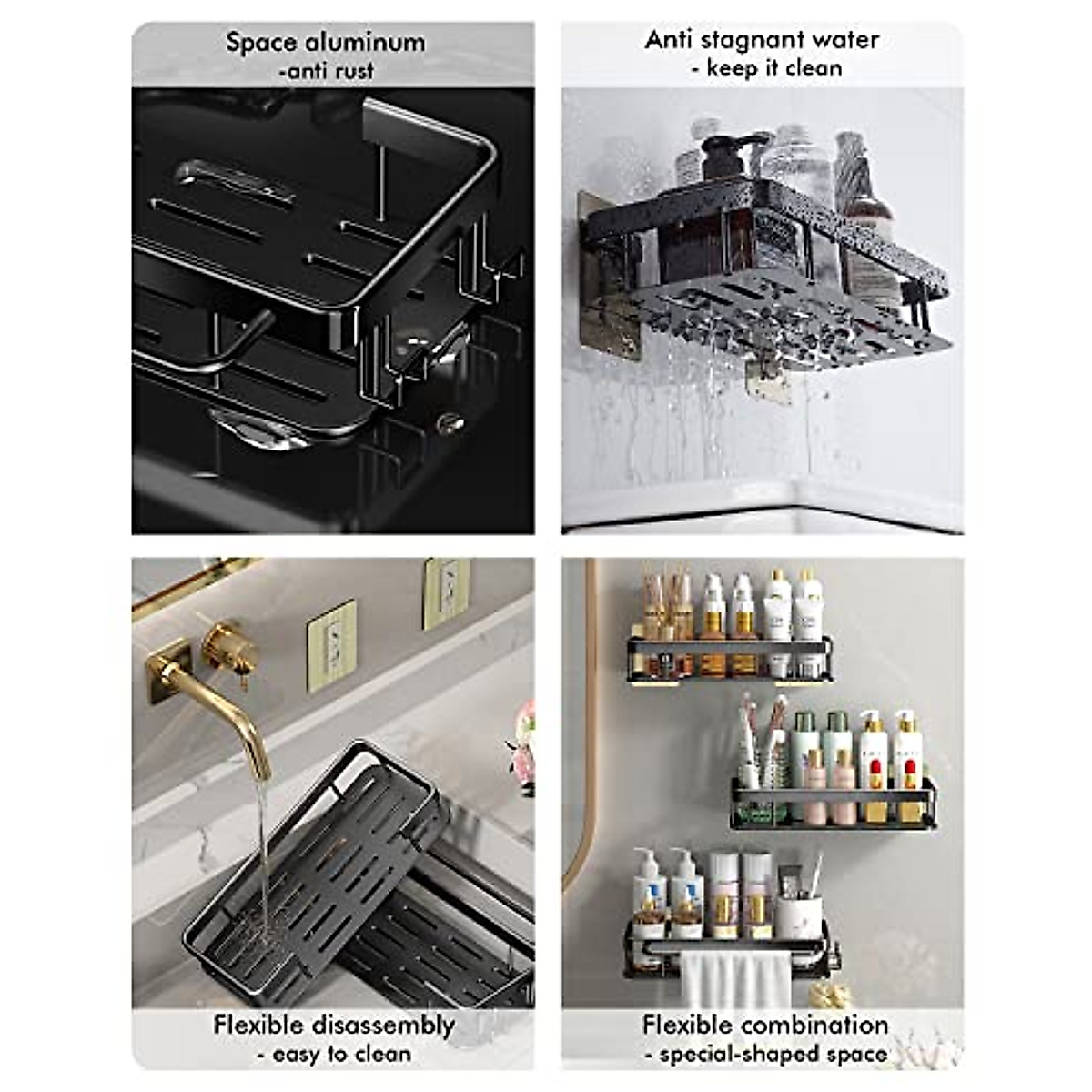 Space aluminum
-anti rust

Anti stagnant water
- keep it clean

Flexible disassembly
- easy to clean

Flexible combination
- special-shaped space