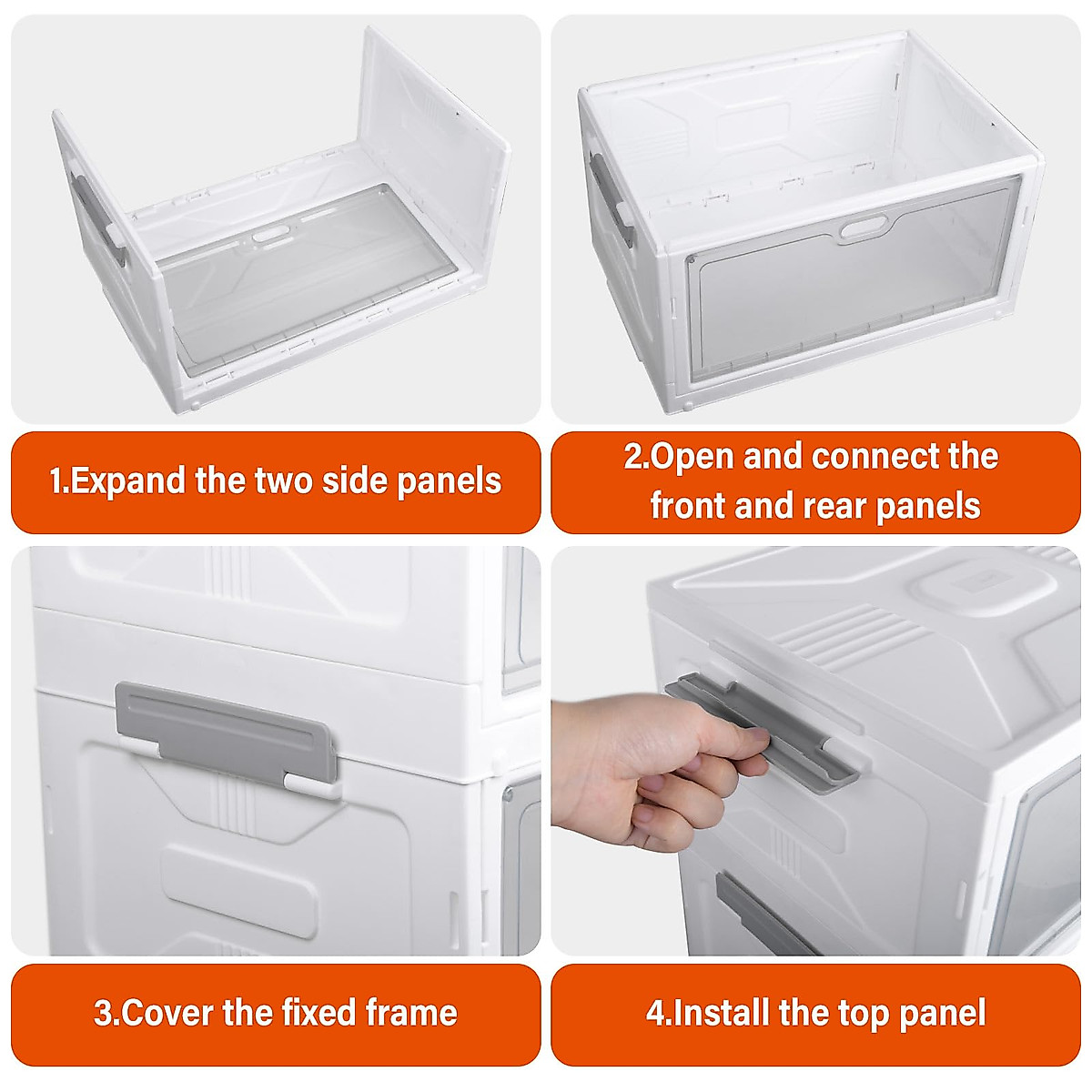 1.Expand the two side panels

2.Open and connect the front and rear panels

3.Cover the fixed frame

4.Install the top panel