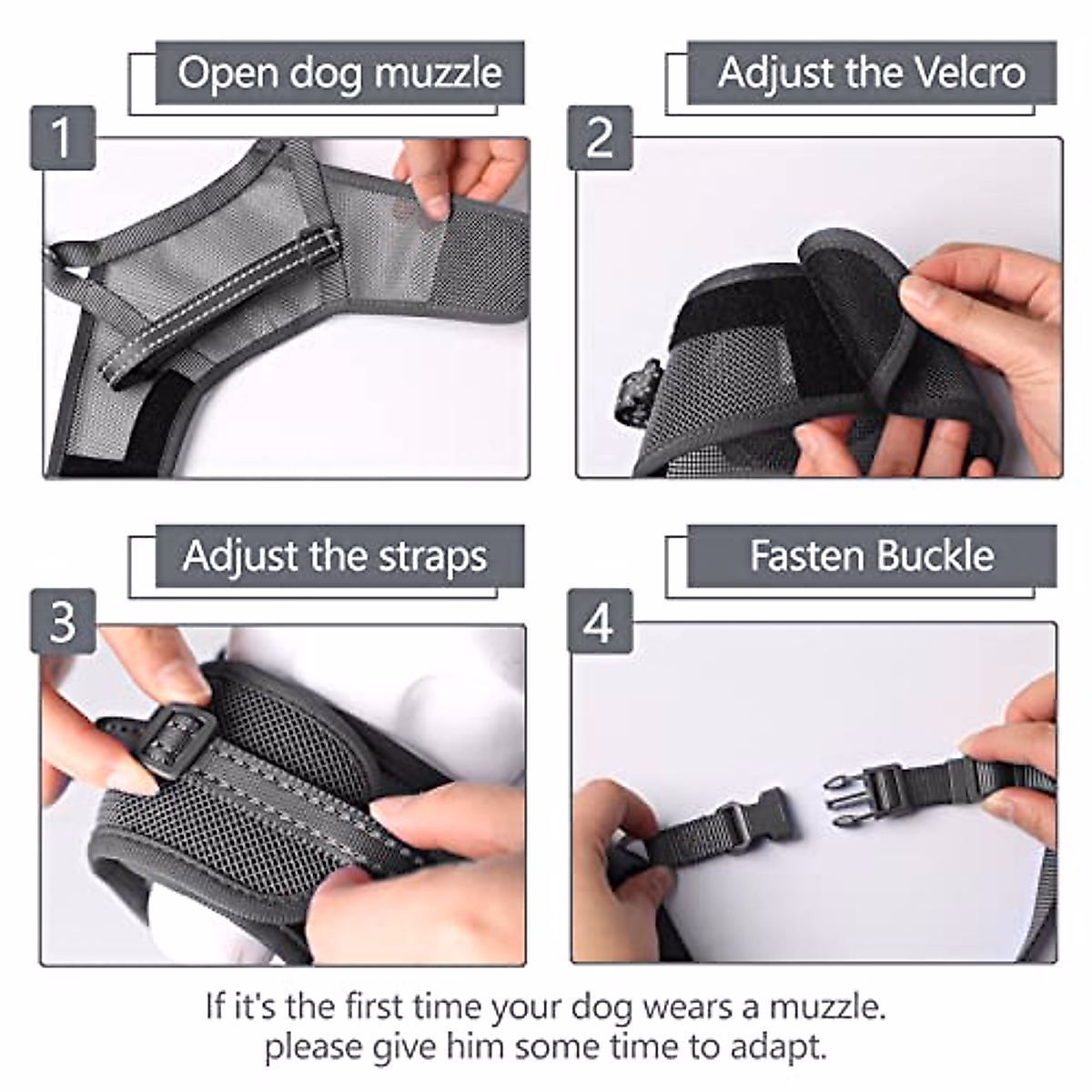 Open dog muzzle

1

Adjust the Velcro

2

Adjust the straps

3

Fasten Buckle

4

If it's the first time your dog wears a muzzle. please give him some time to adapt.