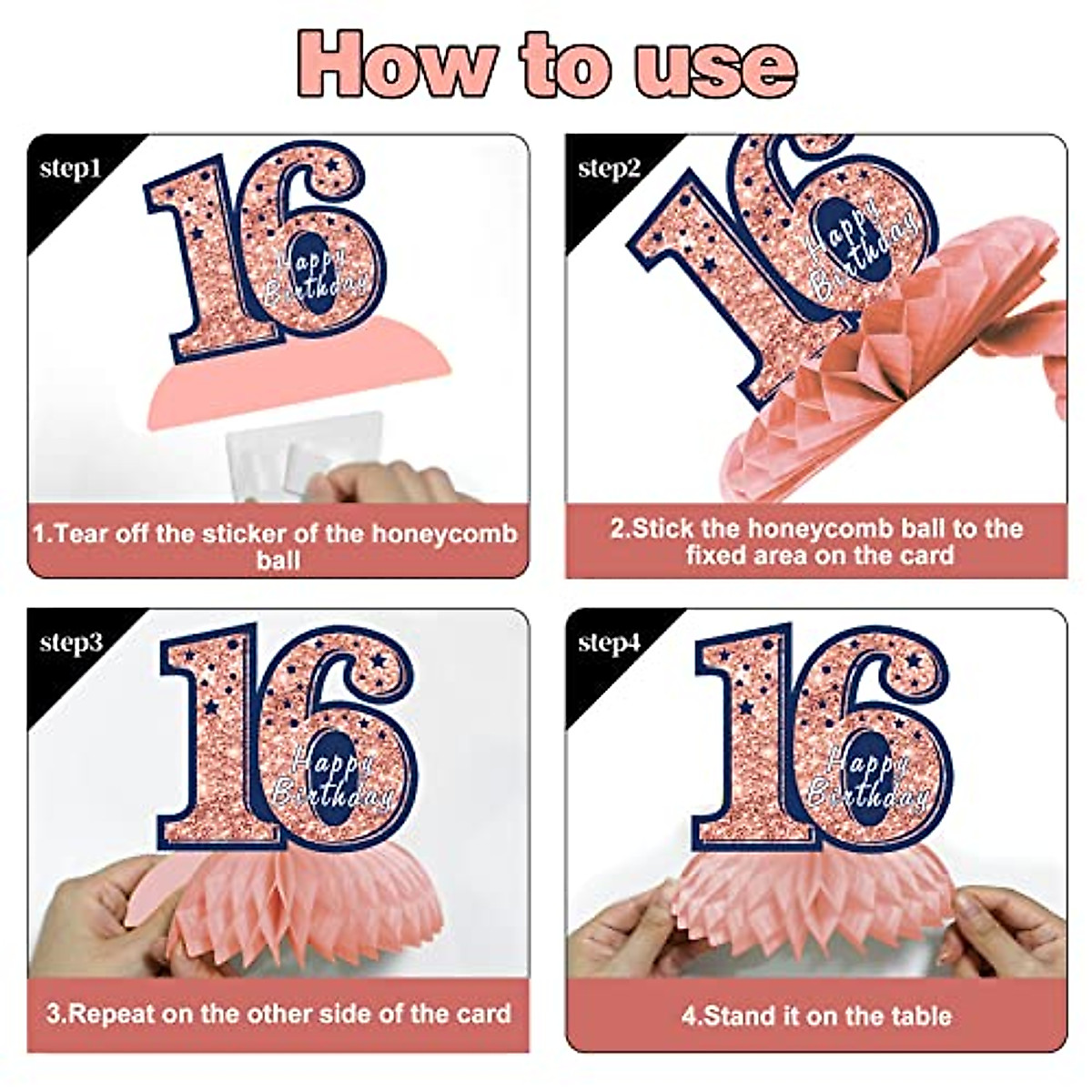 How to use

step1

16 Happy Birthday

1.Tear off the sticker of the honeycomb ball

step2

16 Happy Birthday

2.Stick the honeycomb ball to the fixed area on the card

step3

16 Happy Birthday

3.Repeat on the other side of the card

step4

16 Happy Birthday

4.Stand it on the table