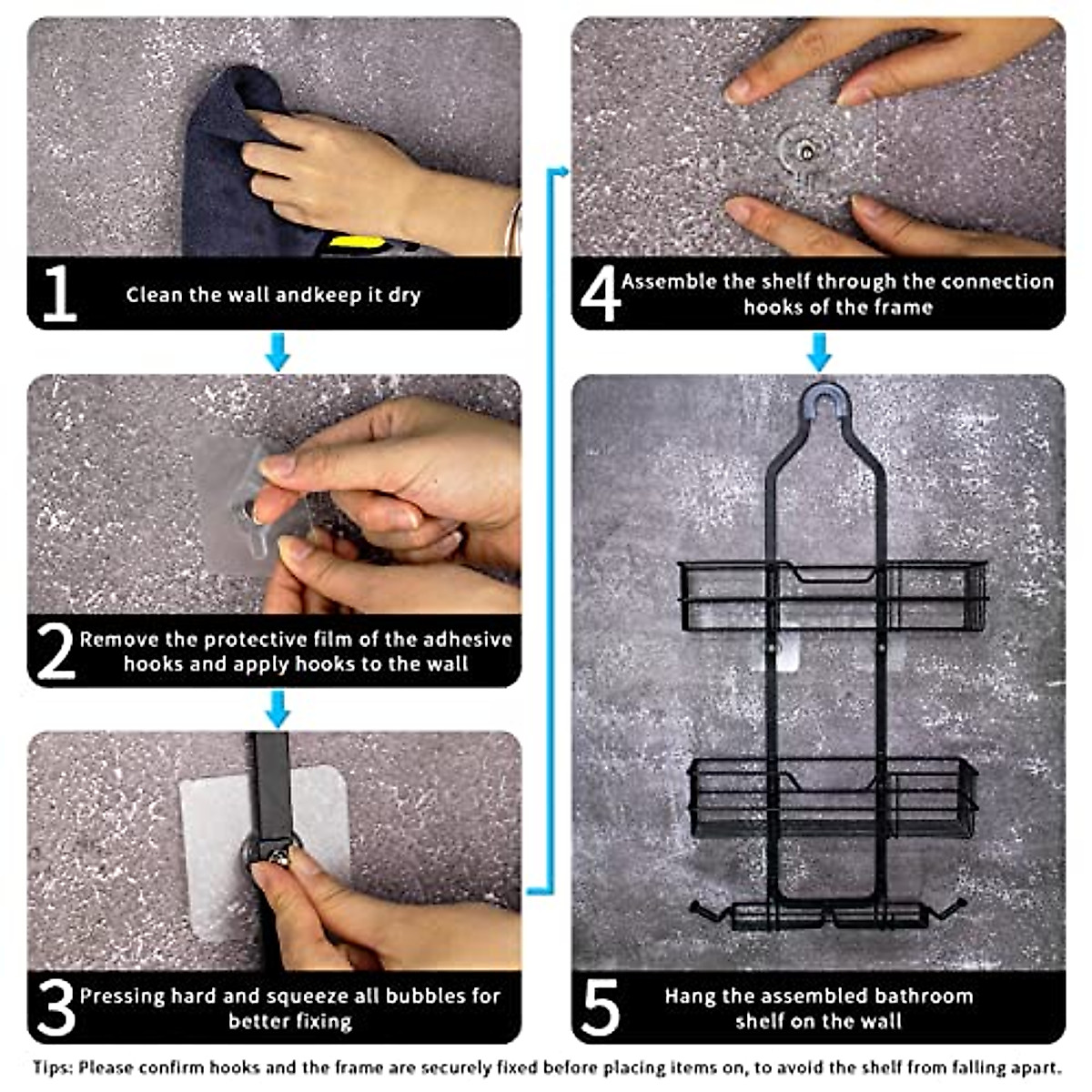 1 Clean the wall andkeep it dry

2 Remove the protective film of the adhesive hooks and apply hooks to the wall

3 Pressing hard and squeeze all bubbles for better fixing

4 Assemble the shelf through the connection hooks of the frame

5 Hang the assembled bathroom shelf on the wall

Tips: Please confirm hooks and the frame are securely fixed before placing items on, to avoid the shelf from falling apart.